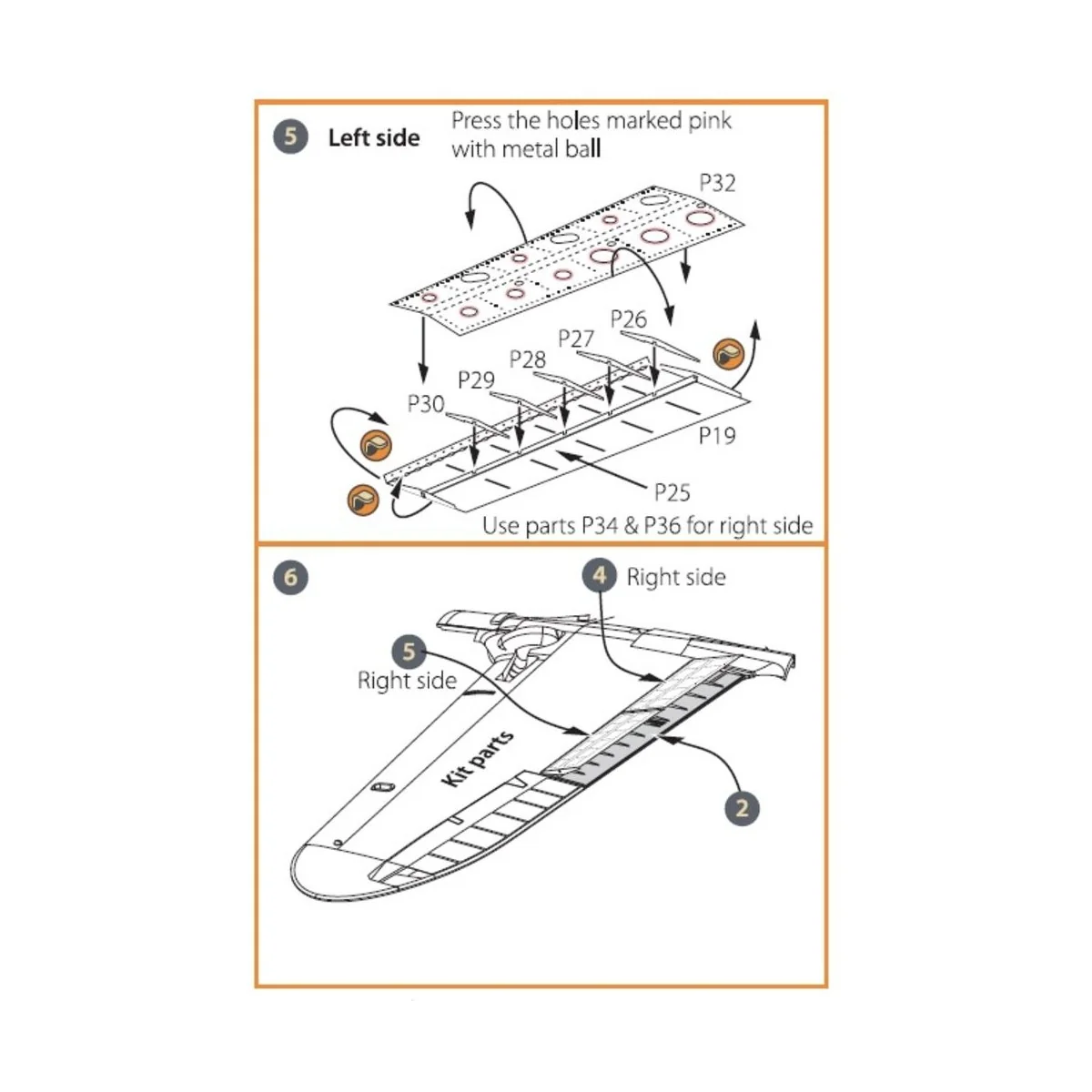 5 Left side

Press the holes marked pink with metal ball

P32

P26

P27

P28

P29

P30

P19

P25

Use parts P34 & P36 for right side

6

4 Right side

5 Right side

Kit parts

2