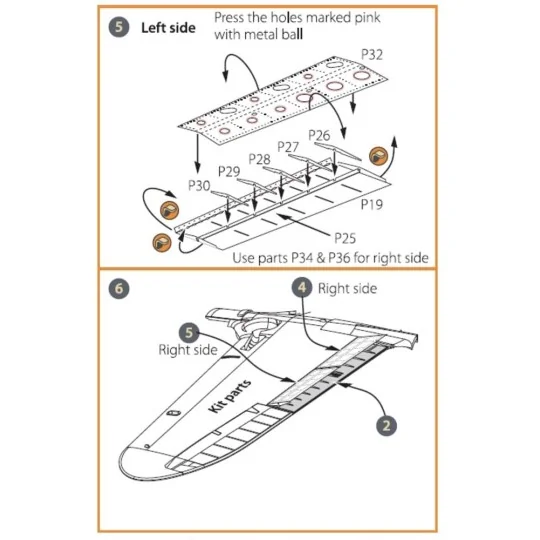 5 Left side

Press the holes marked pink with metal ball

P32

P26

P27

P28

P29

P30

P19

P25

Use parts P34 & P36 for right side

6

4 Right side

5 Right side

Kit parts

2