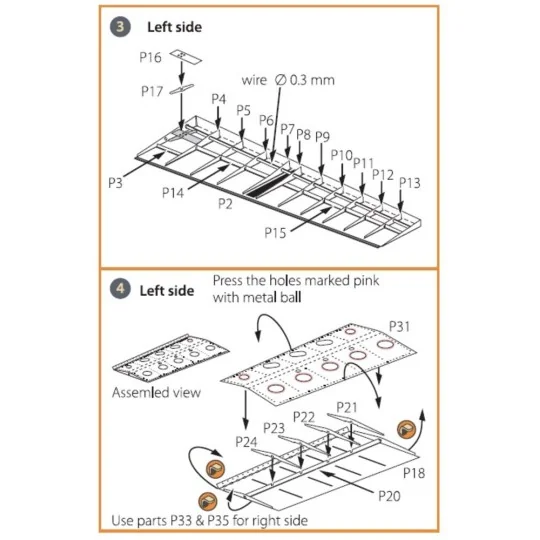 3 Left side

P16

P17

wire ∅ 0.3 mm

P4

P5

P6

P7

P8

P9

P10

P11

P12

P13

P3

P14

P2

P15

4 Left side

Press the holes marked pink with metal ball

P31

Assemled view

P21

P22

P23

P24

P18

P20

Use parts P33 & P35 for right side