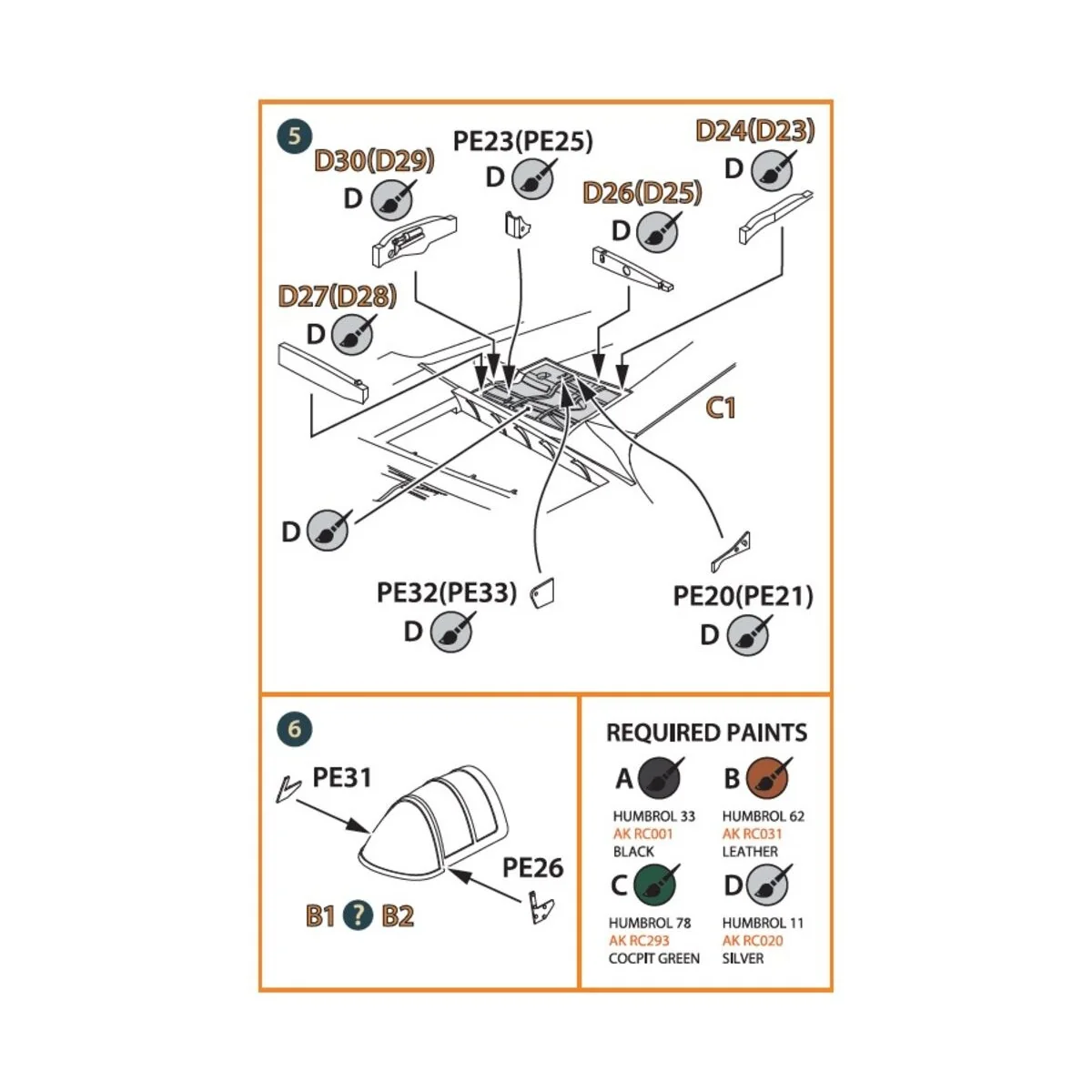 5

D30(D29)
D

PE23(PE25)
D

D24(D23)
D

D26(D25)
D

D27(D28)
D

C1

D

PE32(PE33)
D

PE20(PE21)
D

6

PE31

PE26

B1 ? B2

REQUIRED PAINTS

A
HUMBROL 33
AK RC001
BLACK

B
HUMBROL 62
AK RC031
LEATHER

C
HUMBROL 78
AK RC293
COCPIT GREEN

D
HUMBROL 11
AK RC020
SILVER