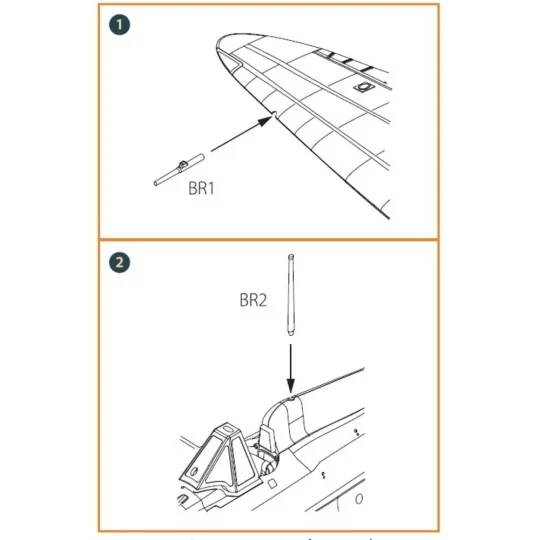 1

BR1

2

BR2