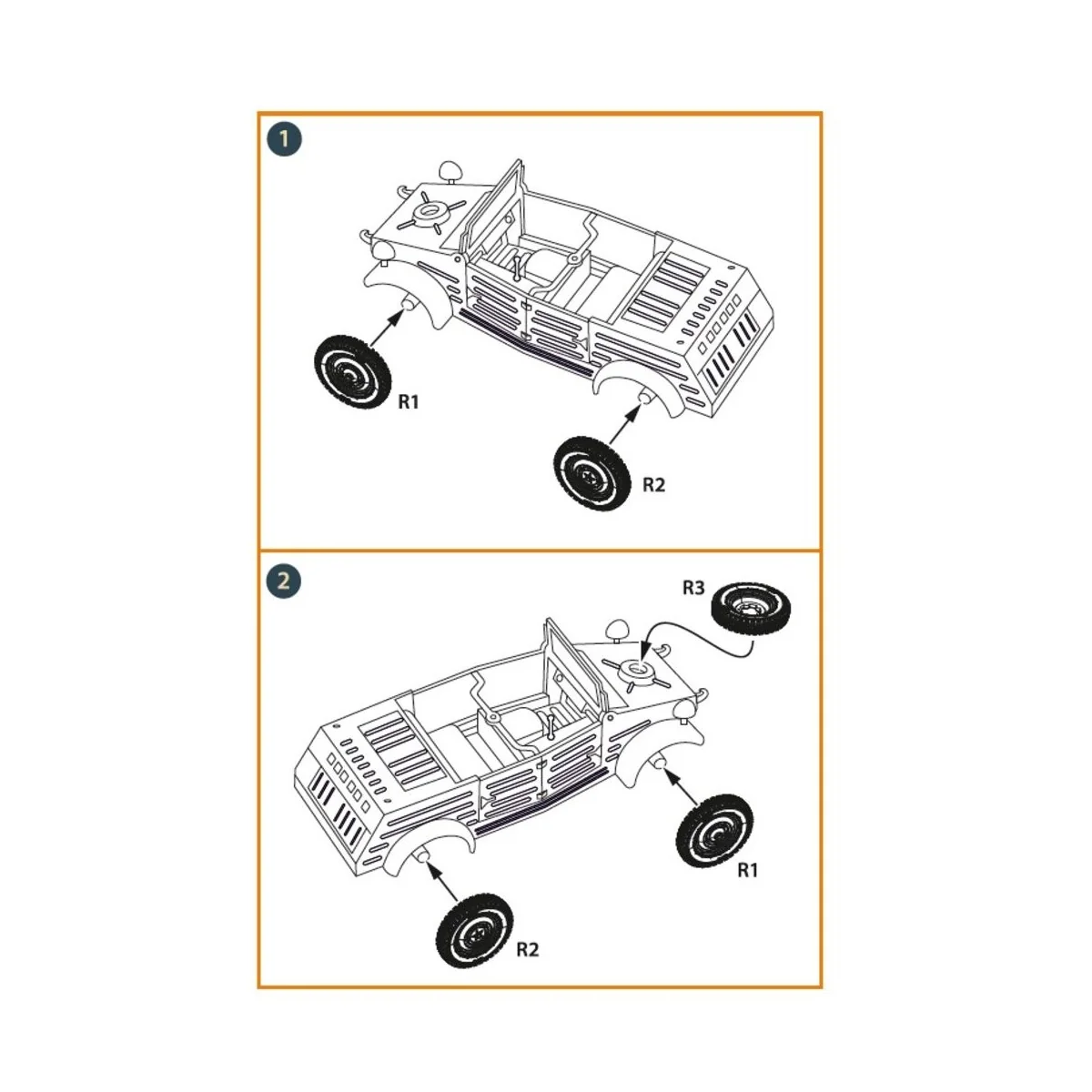 1

R1

R2

2

R3

R1

R2