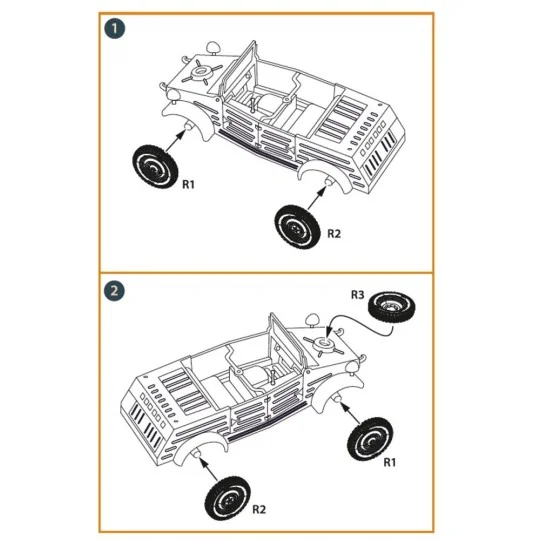 1

R1

R2

2

R3

R1

R2