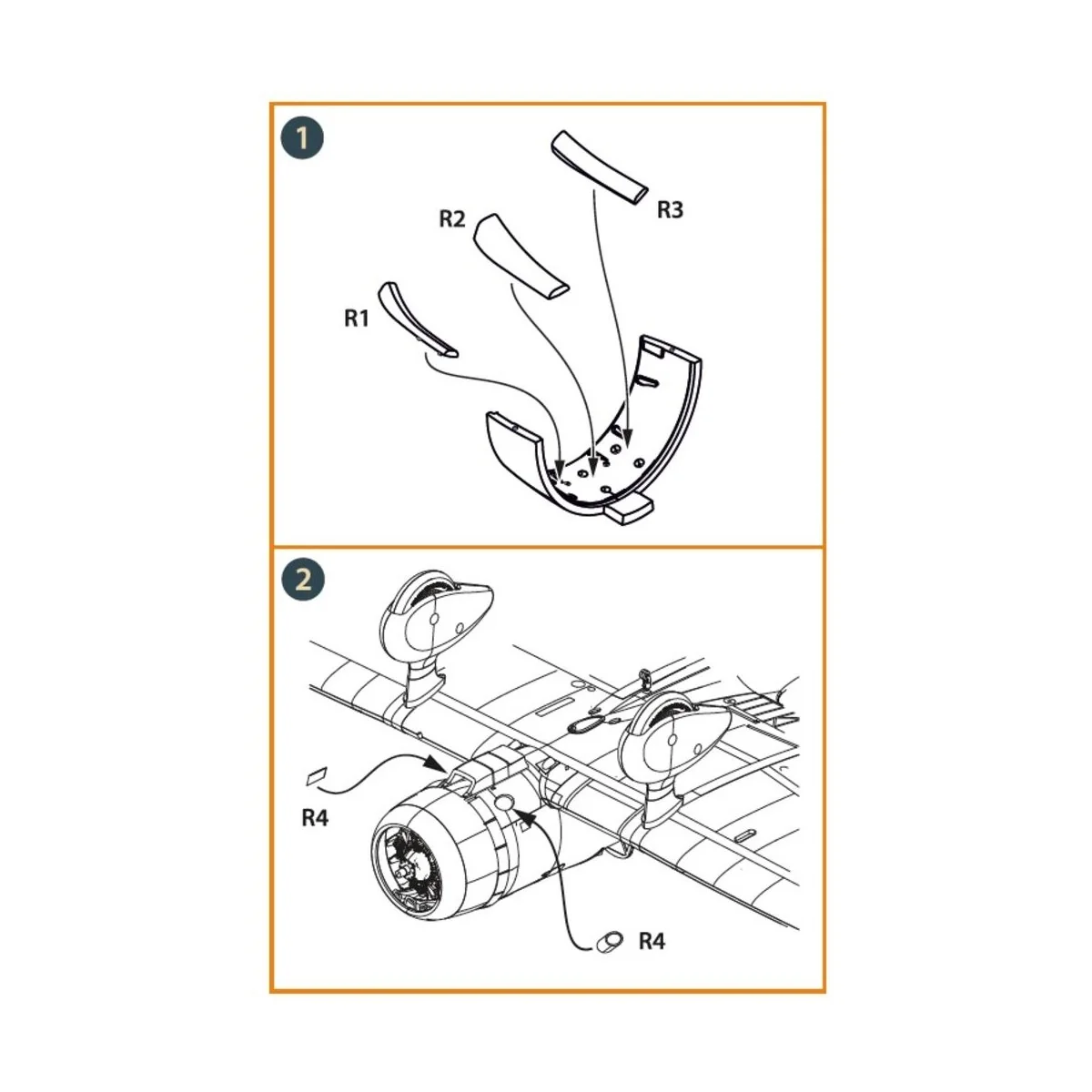 1

R3

R2

R1

2

R4

R4