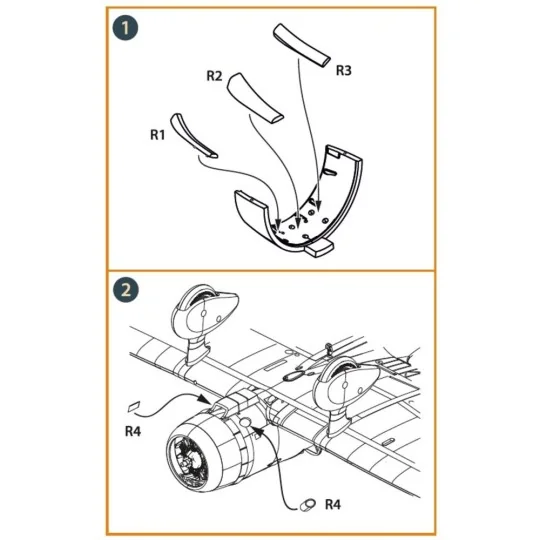 1

R3

R2

R1

2

R4

R4