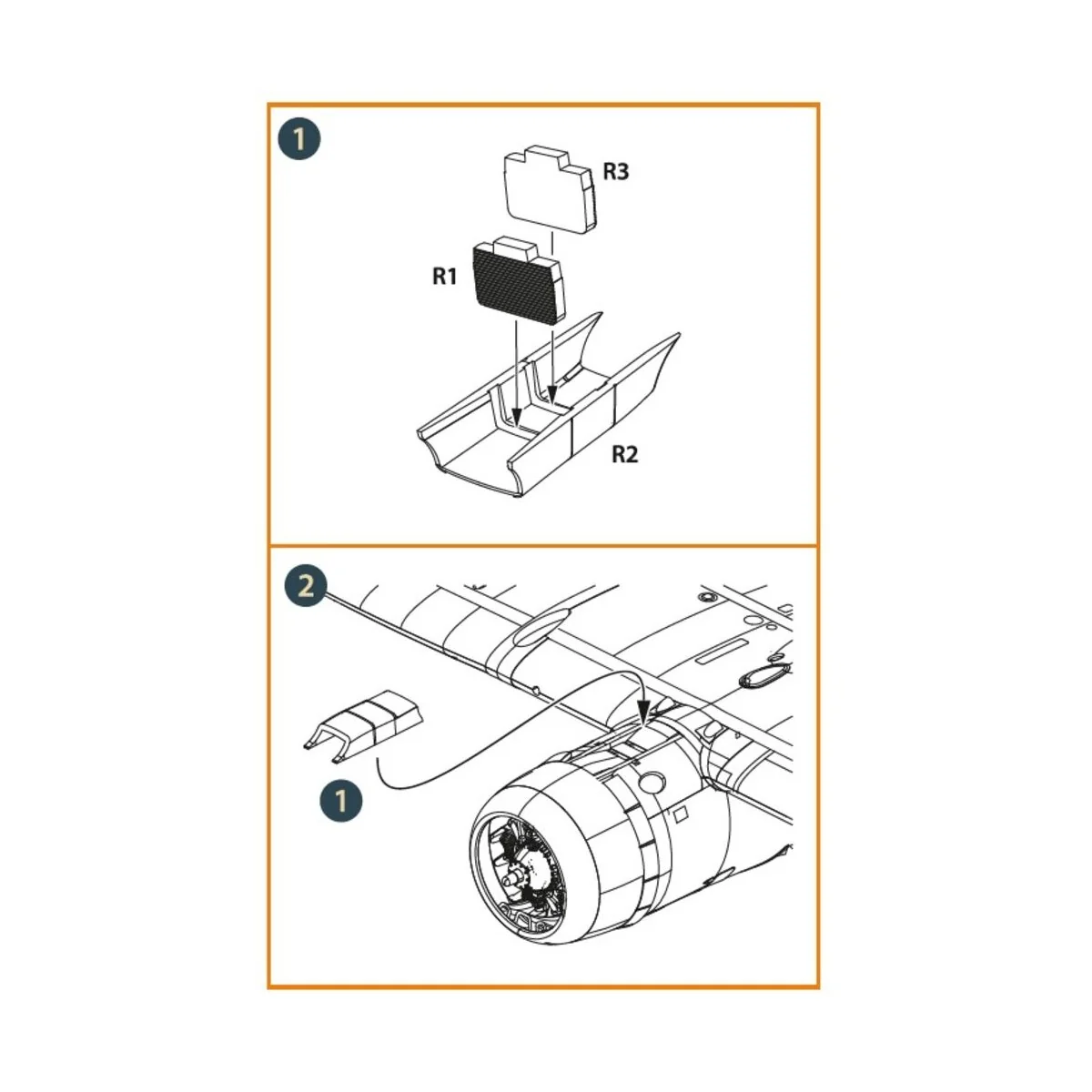 1

R3

R1

R2

2

1