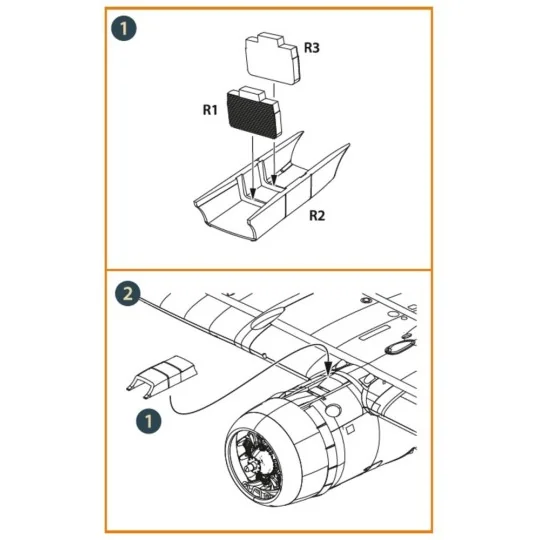 1

R3

R1

R2

2

1