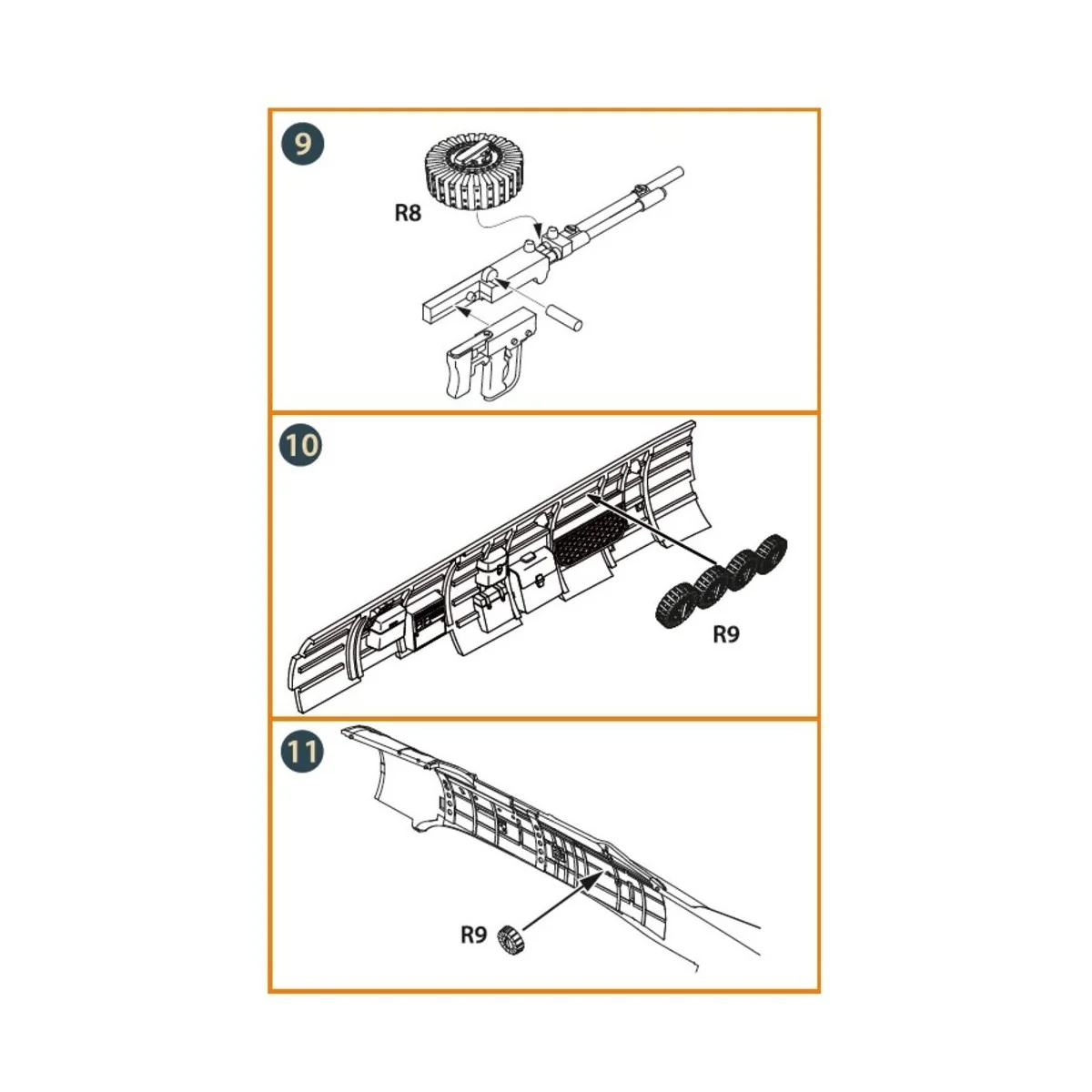 9

R8

10

R9

11

R9