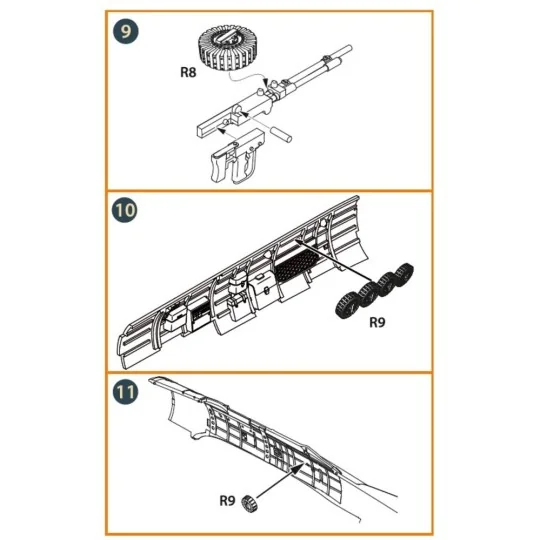 9

R8

10

R9

11

R9