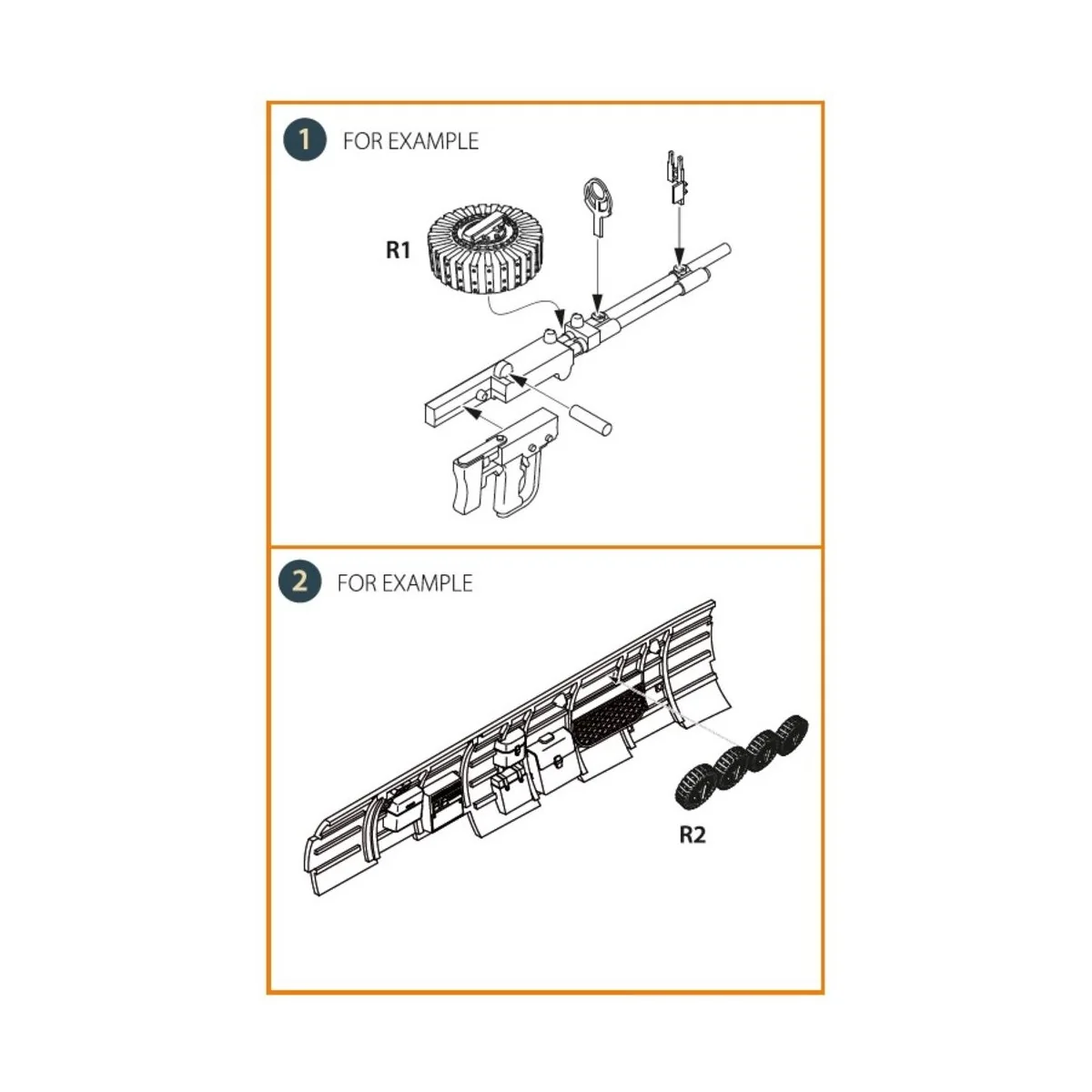 1 FOR EXAMPLE

R1

2 FOR EXAMPLE

R2