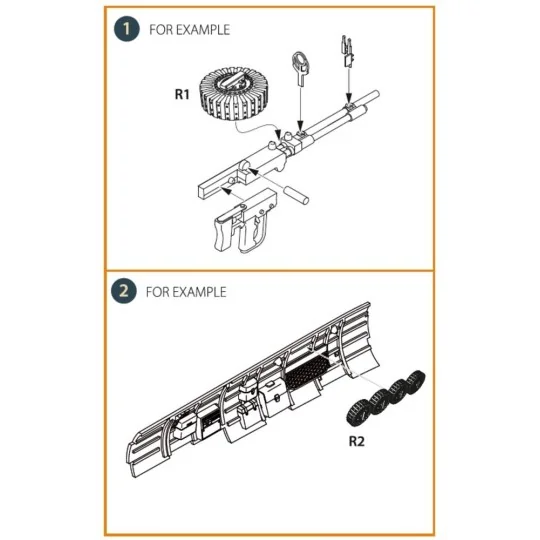 1 FOR EXAMPLE

R1

2 FOR EXAMPLE

R2