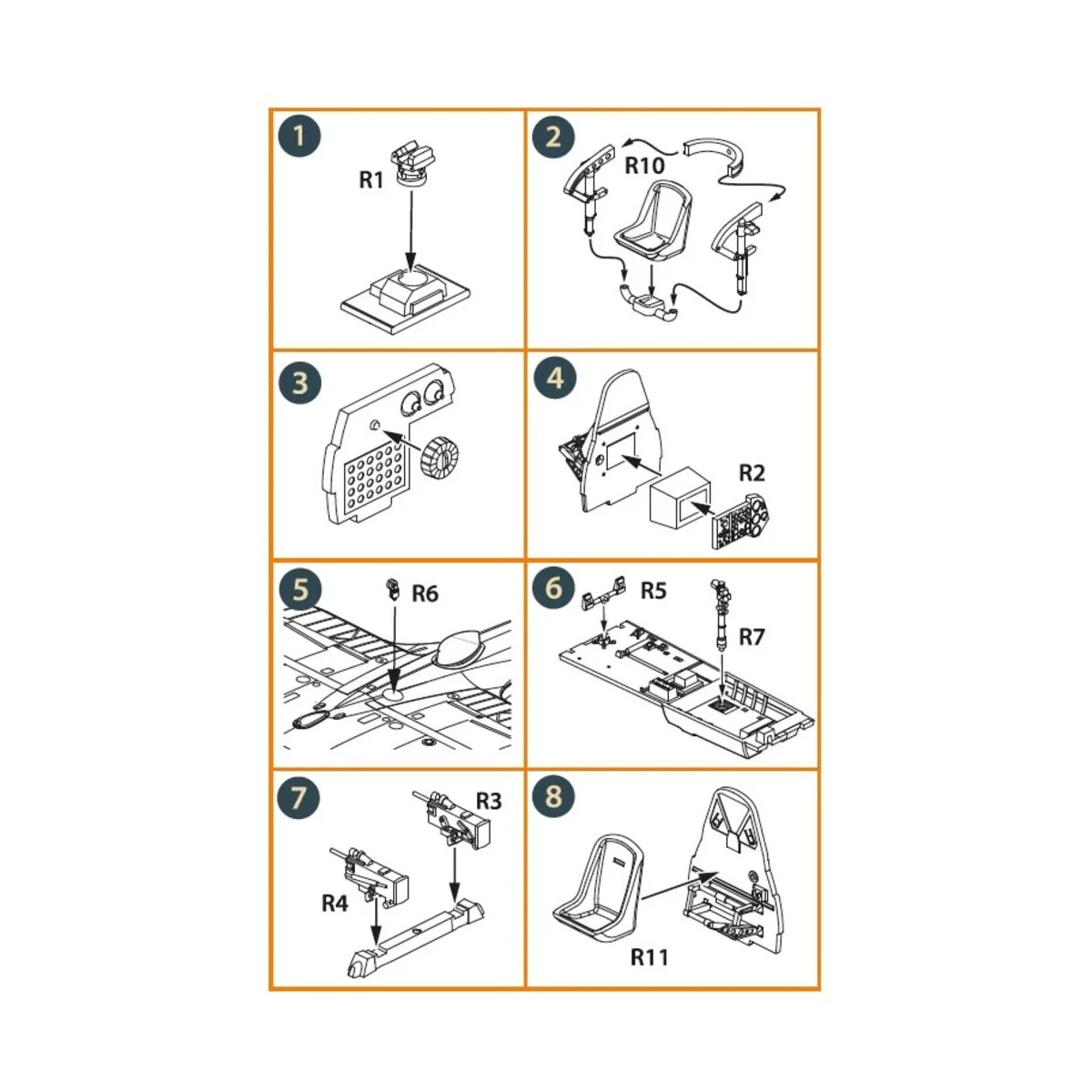 1
R1

2
R10

3

4
R2

5
R6

6
R5
R7

7
R3
R4

8
R11