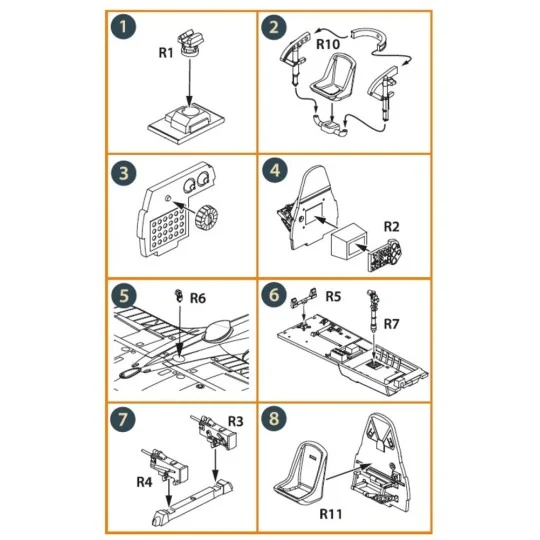 1
R1

2
R10

3

4
R2

5
R6

6
R5
R7

7
R3
R4

8
R11