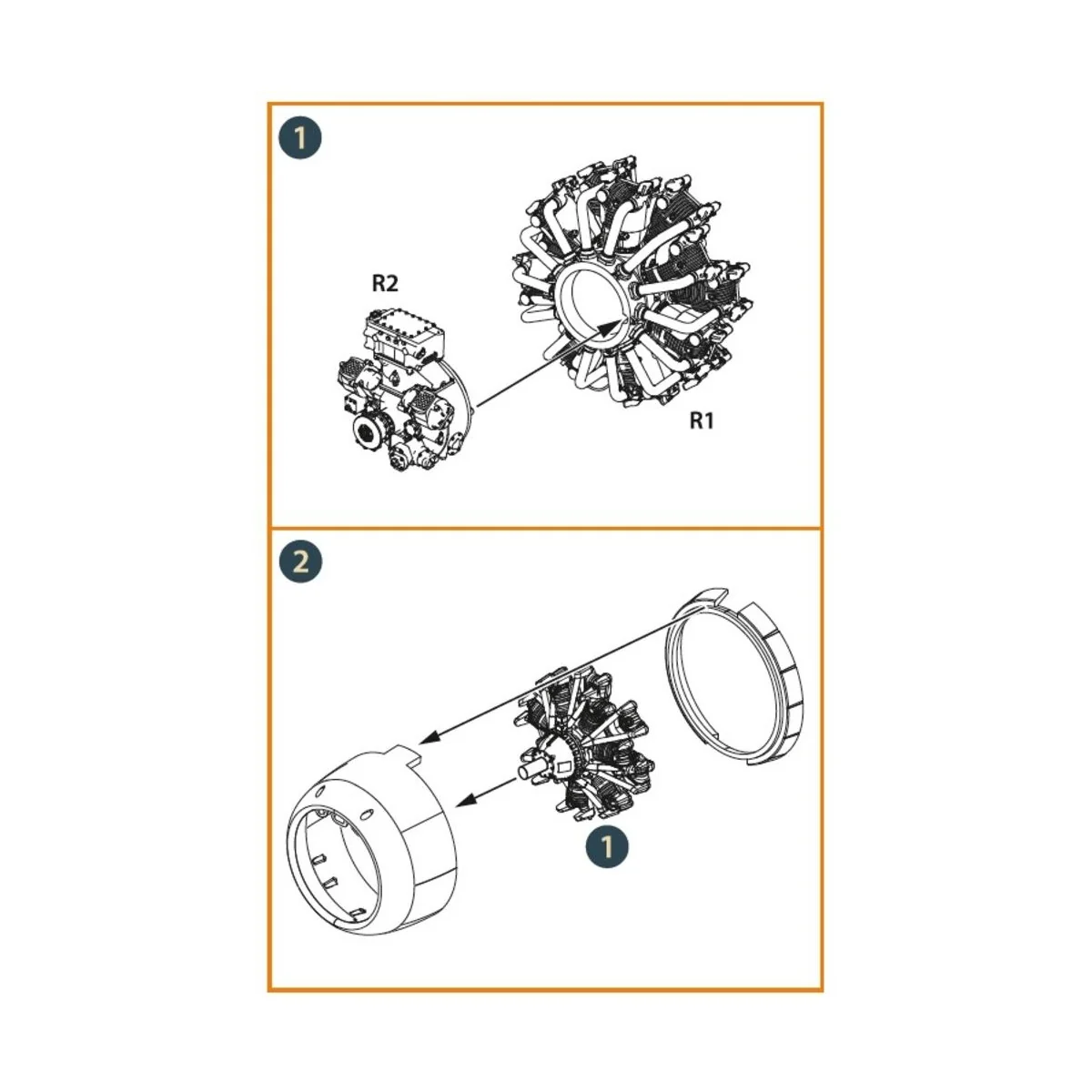 1

R2

R1

2

1