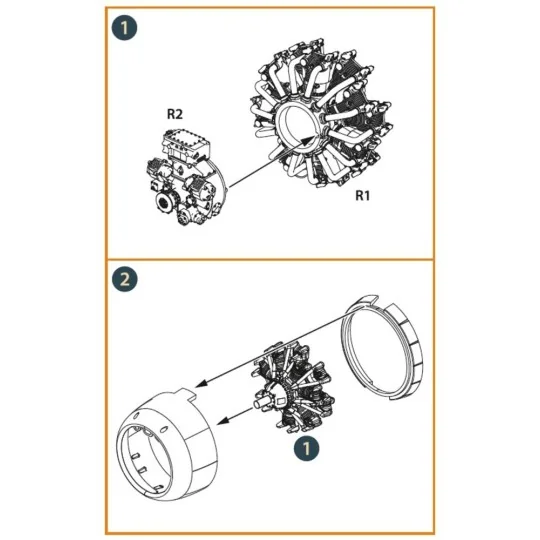 1

R2

R1

2

1