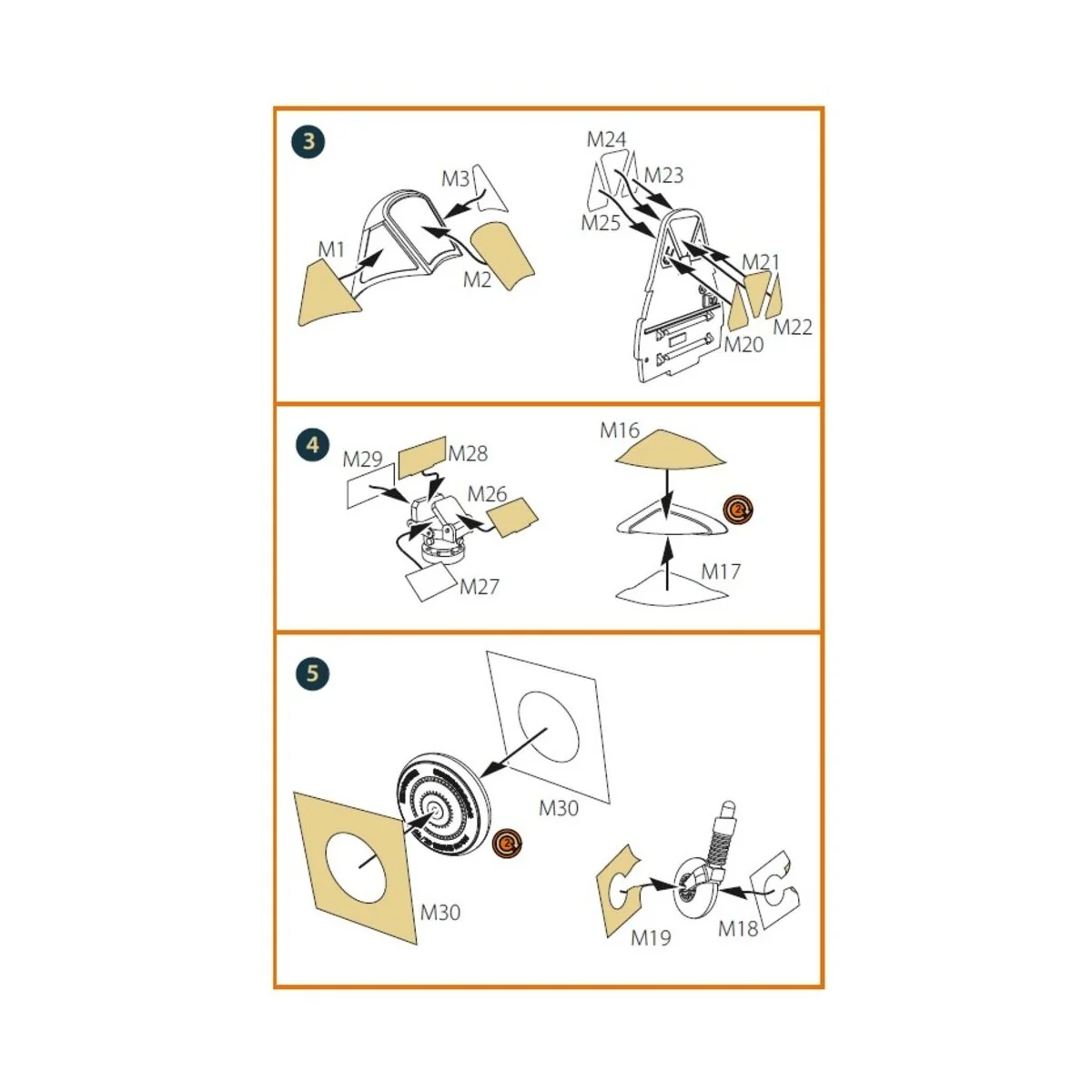 3

M3

M1

M2

M24

M23

M25

M21

M22

M20

4

M29

M28

M26

M27

M16

M17

5

M30

M30

M19

M18