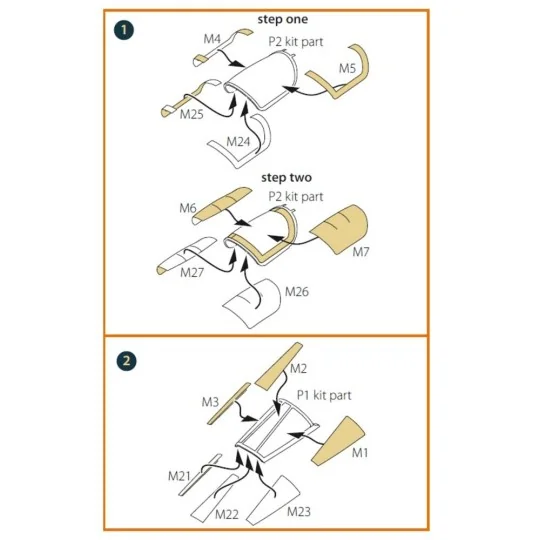 1

step one

M4

P2 kit part

M5

M25

M24

step two

M6

P2 kit part

M7

M27

M26

2

M2

M3

P1 kit part

M1

M21

M22

M23