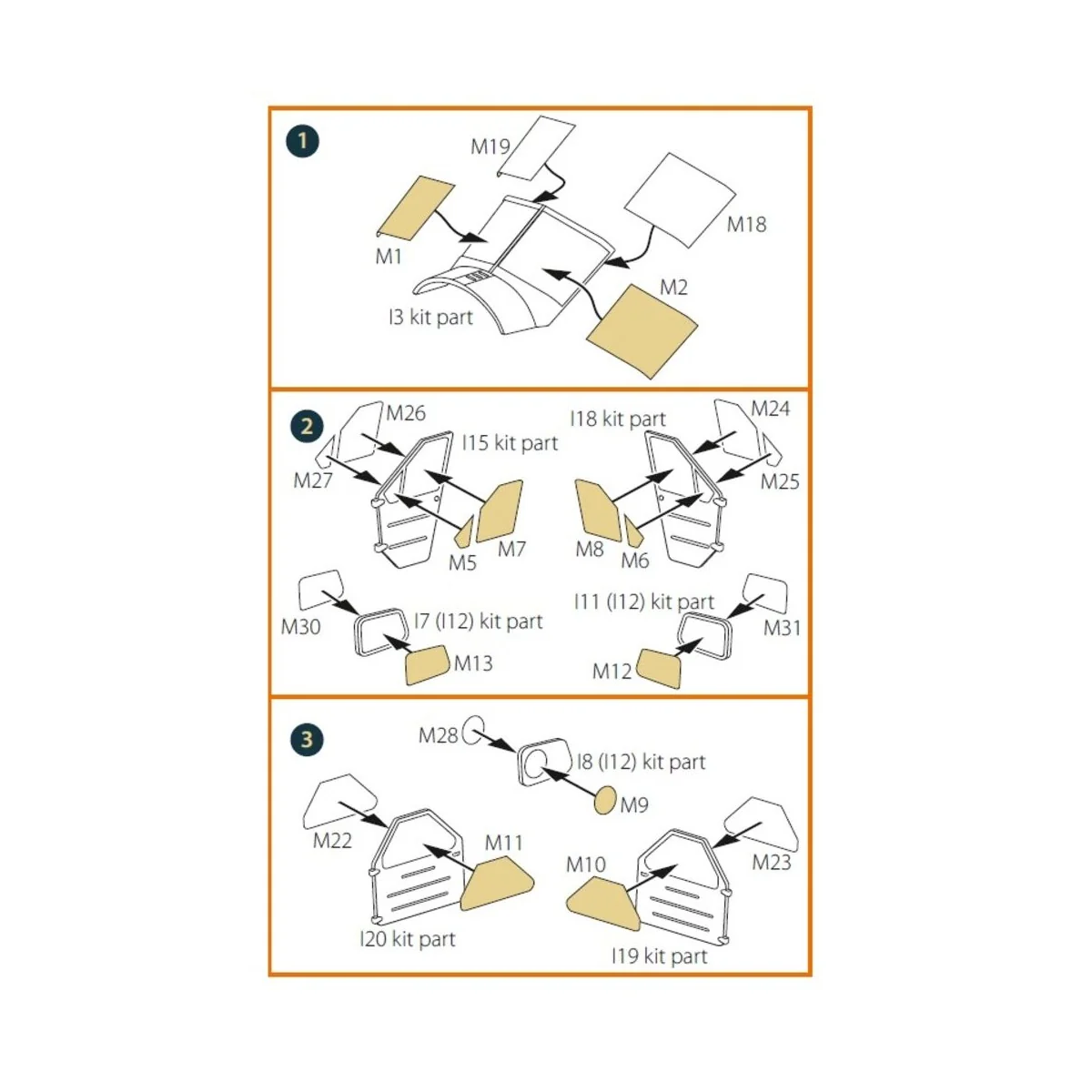 1

M19
M18
M1
M2
I3 kit part

2

M26
I15 kit part
I18 kit part
M24
M27
M25
M5
M7
M8
M6
M30
I7 (I12) kit part
I11 (I12) kit part
M31
M13
M12

3

M28
I8 (I12) kit part
M9
M22
M11
M10
M23
I20 kit part
I19 kit part