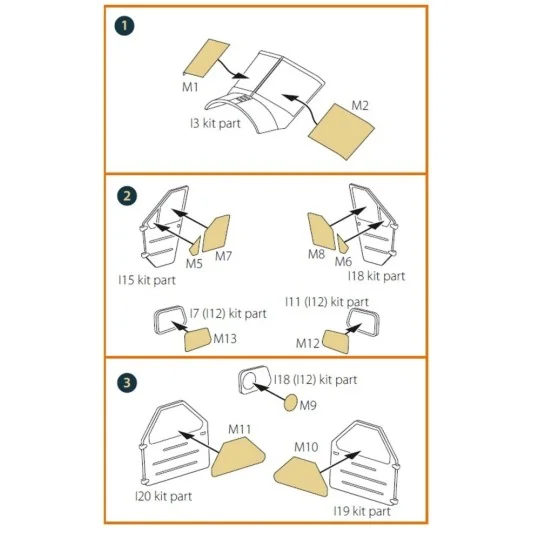 1

M1

I3 kit part

M2

2

M5

M7

I15 kit part

M8

M6

I18 kit part

I7 (I12) kit part

M13

I11 (I12) kit part

M12

3

I18 (I12) kit part

M9

M11

I20 kit part

M10

I19 kit part