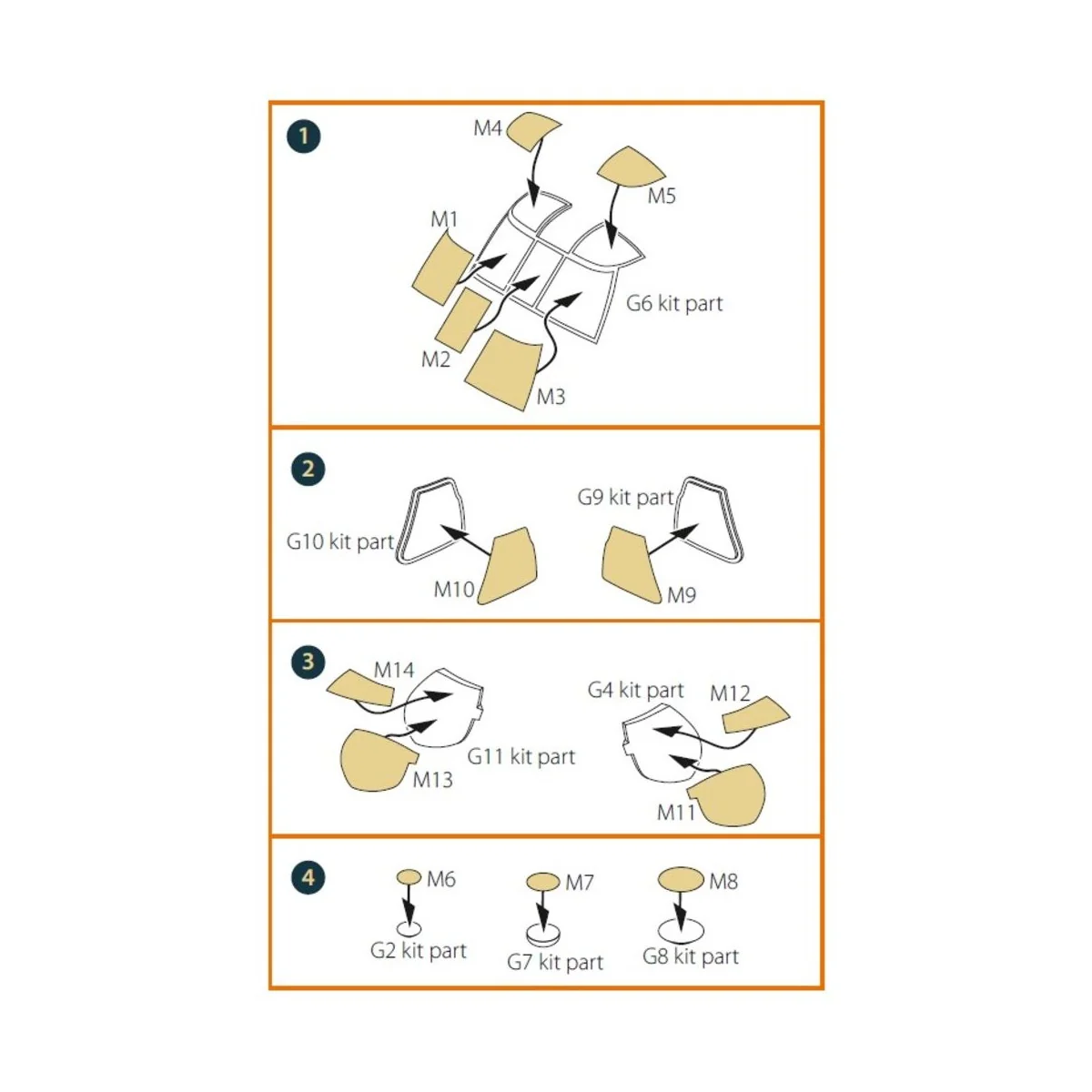 1

M4

M5

M1

G6 kit part

M2

M3

2

G9 kit part

G10 kit part

M10

M9

3

M14

G4 kit part

M12

G11 kit part

M13

M11

4

M6

M7

M8

G2 kit part

G7 kit part

G8 kit part