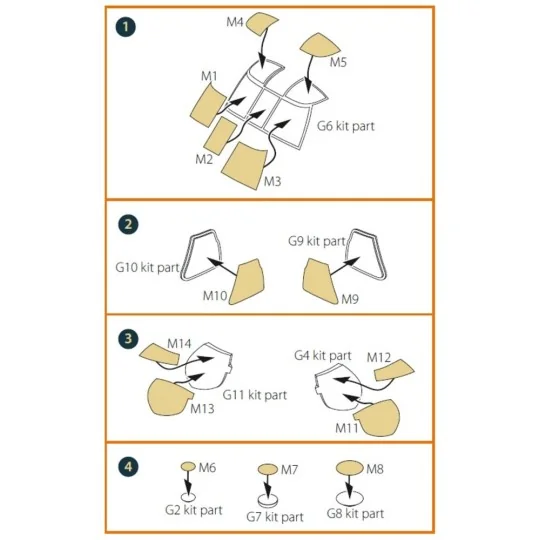 1

M4

M5

M1

G6 kit part

M2

M3

2

G9 kit part

G10 kit part

M10

M9

3

M14

G4 kit part

M12

G11 kit part

M13

M11

4

M6

M7

M8

G2 kit part

G7 kit part

G8 kit part