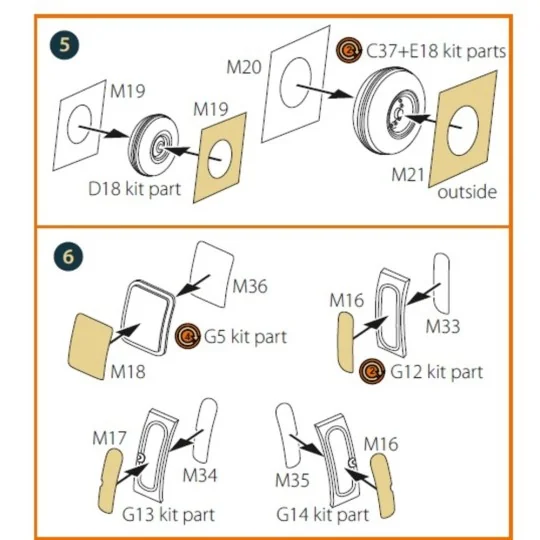 5

M19

M19

D18 kit part

M20

2 C37+E18 kit parts

M21

outside

6

M36

4 G5 kit part

M18

M16

M33

2 G12 kit part

M17

M34

G13 kit part

M35

M16

G14 kit part