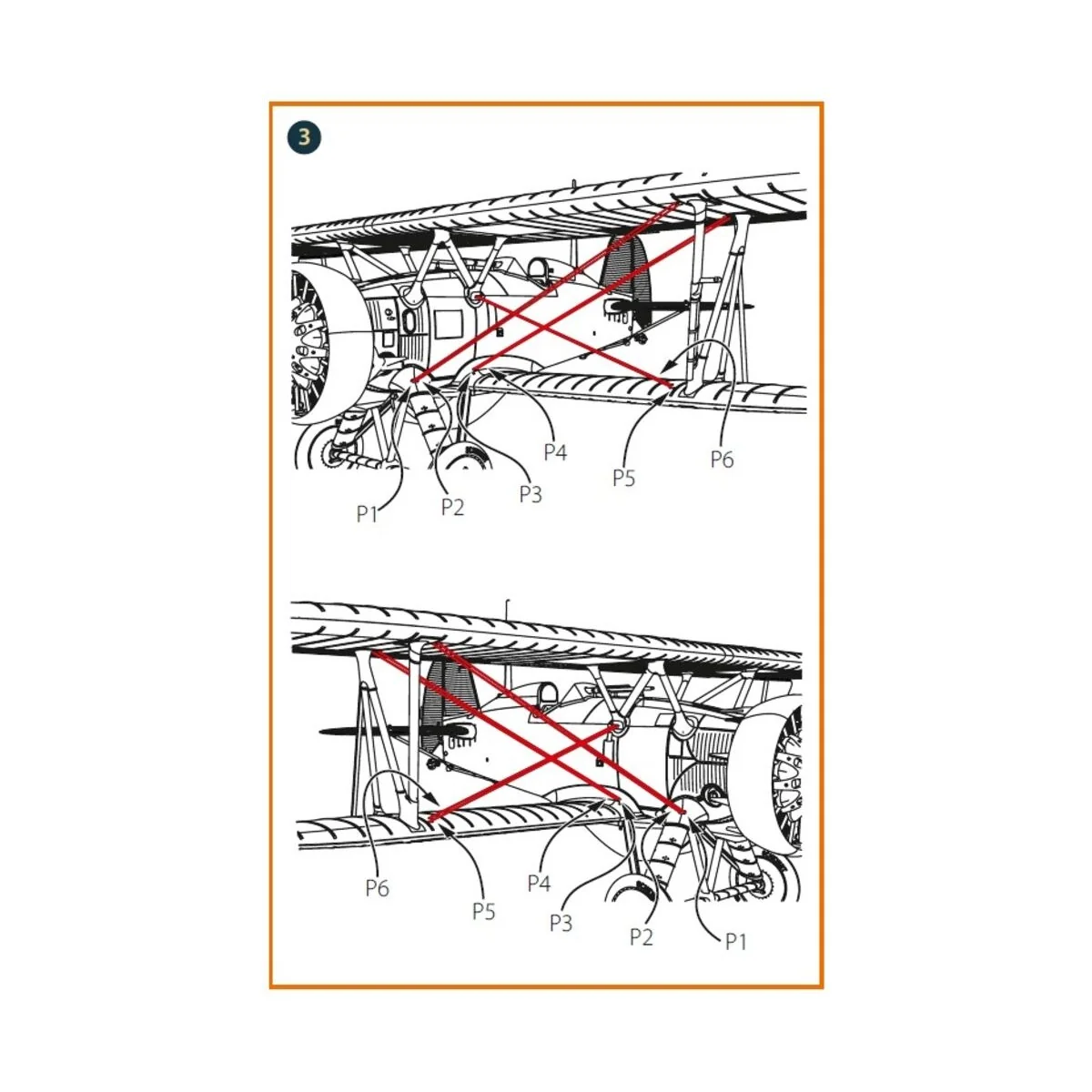 3

P1 P2 P3 P4 P5 P6

P6 P5 P4 P3 P2 P1