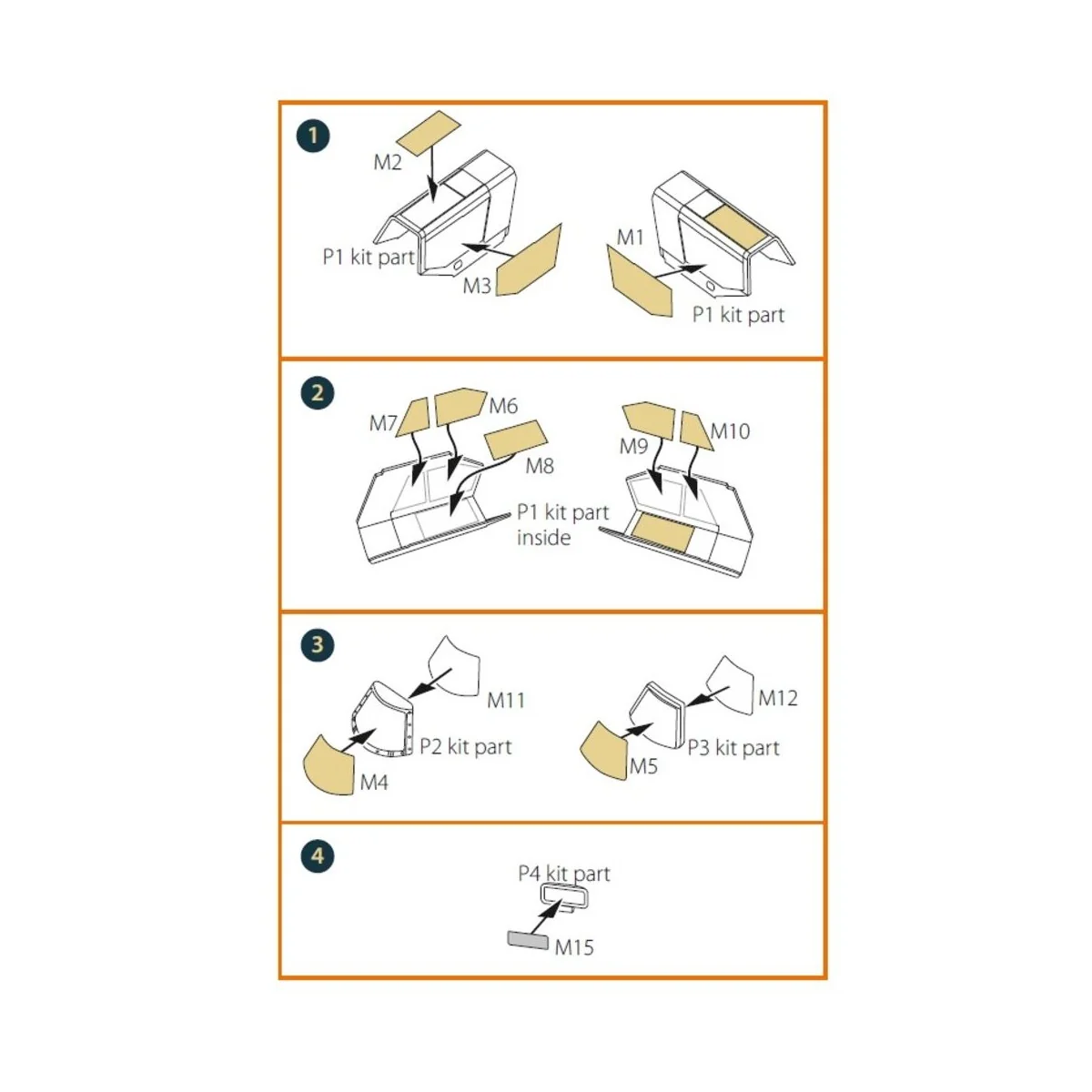 1

M2

P1 kit part

M3

M1

P1 kit part

2

M7

M6

M8

P1 kit part inside

M9

M10

3

M11

P2 kit part

M4

M12

P3 kit part

M5

4

P4 kit part

M15