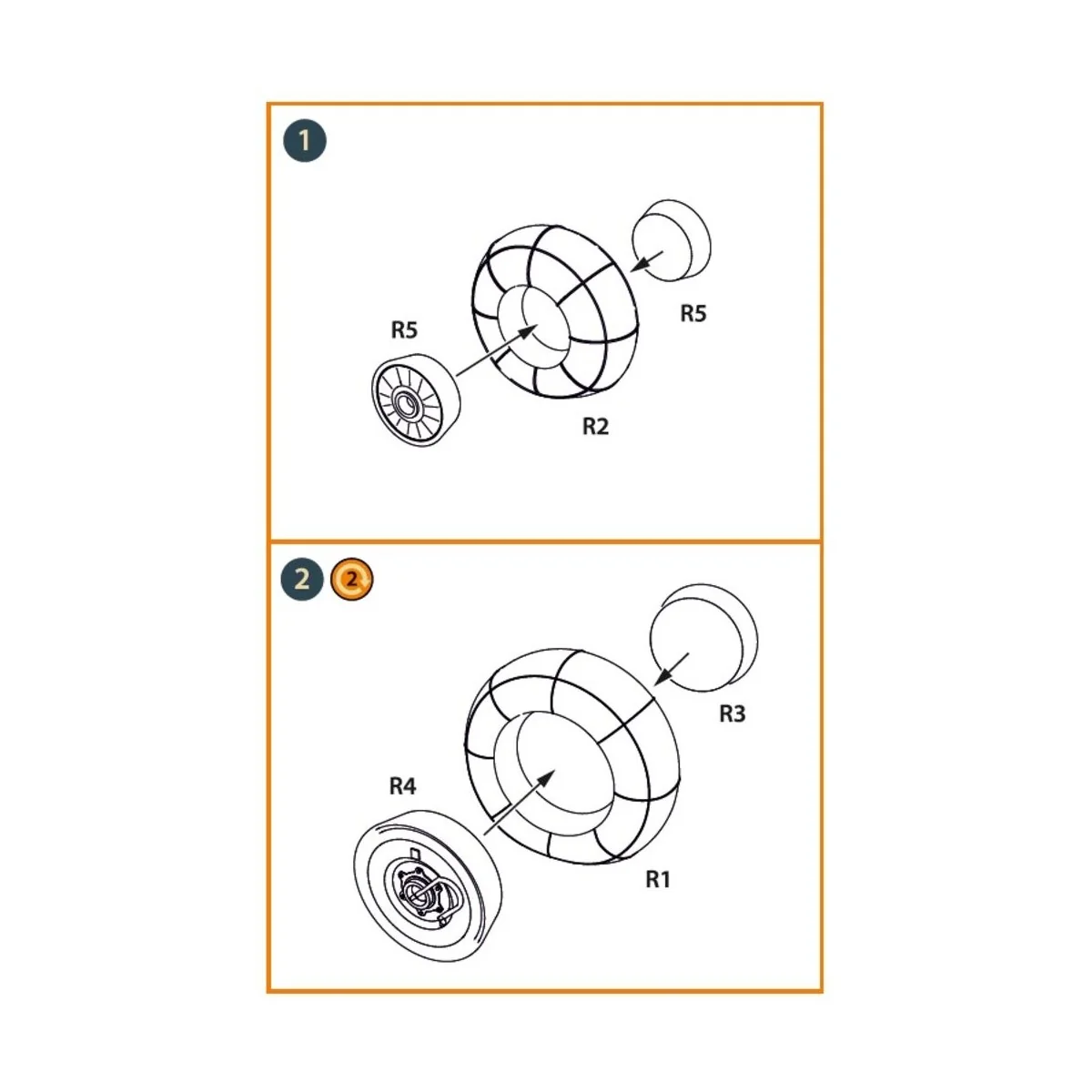 1

R5

R5

R2

2 2

R3

R4

R1