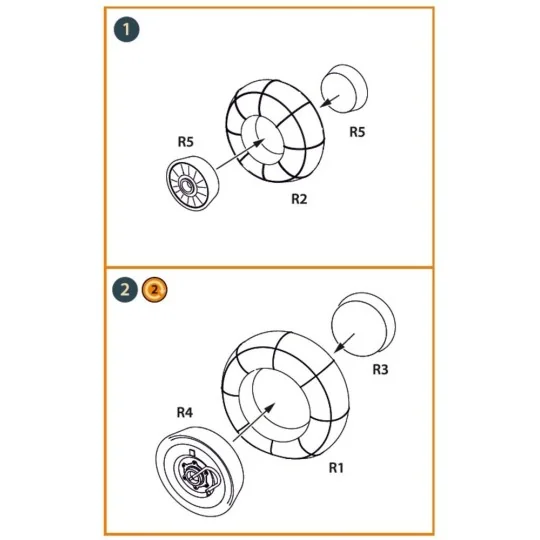 1

R5

R5

R2

2 2

R3

R4

R1