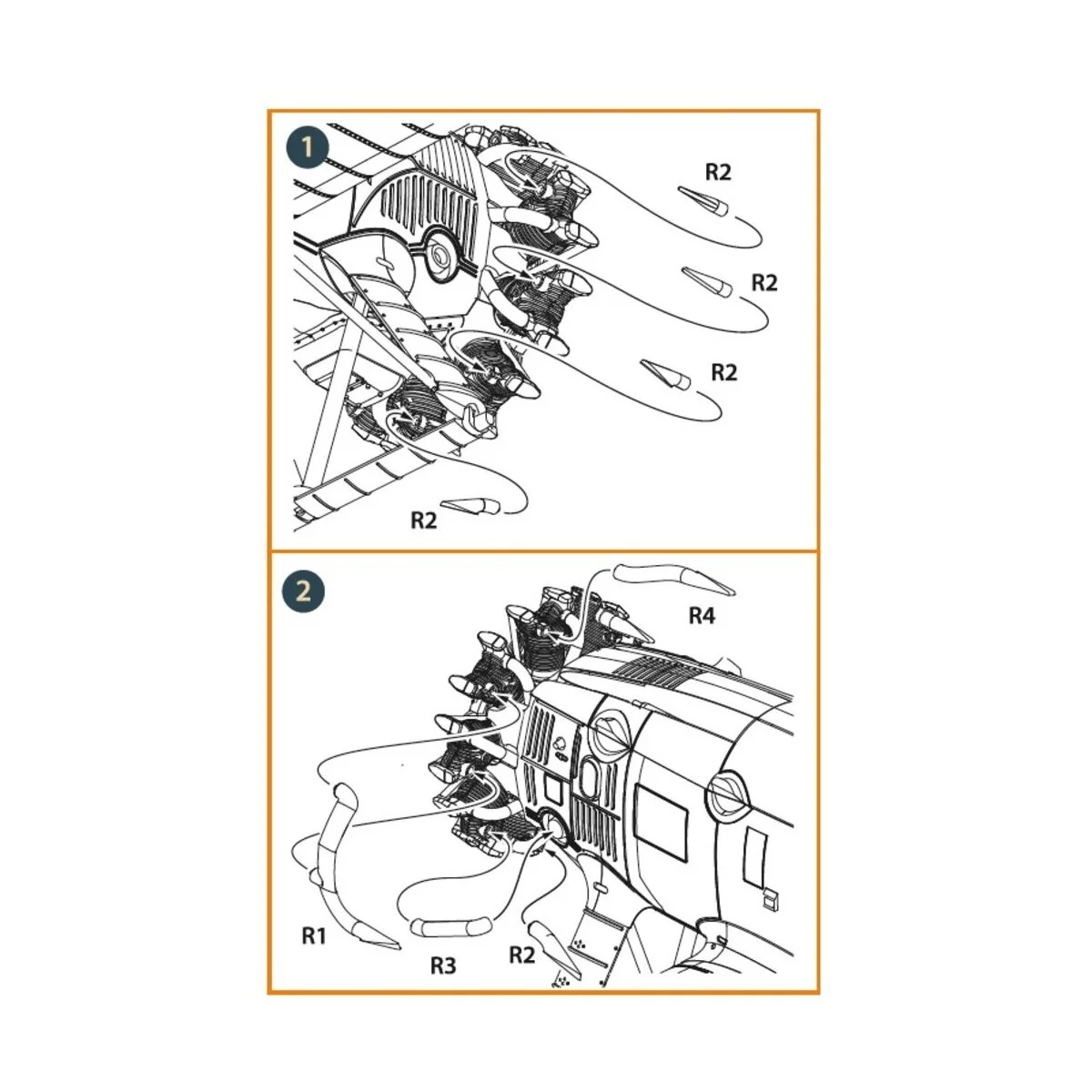 1

R2

R2

R2

R2

2

R4

R1

R3

R2