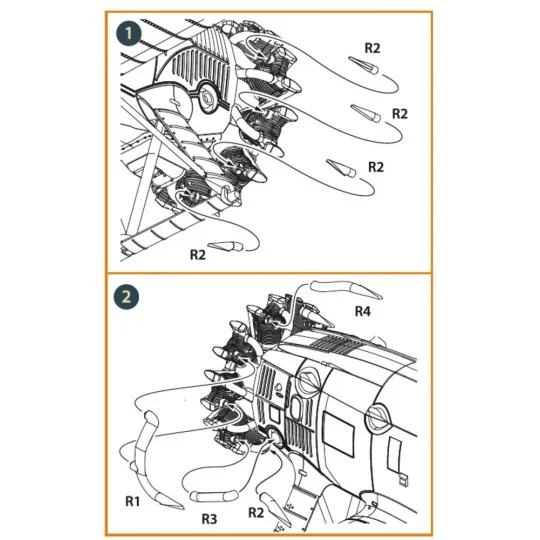 1

R2

R2

R2

R2

2

R4

R1

R3

R2