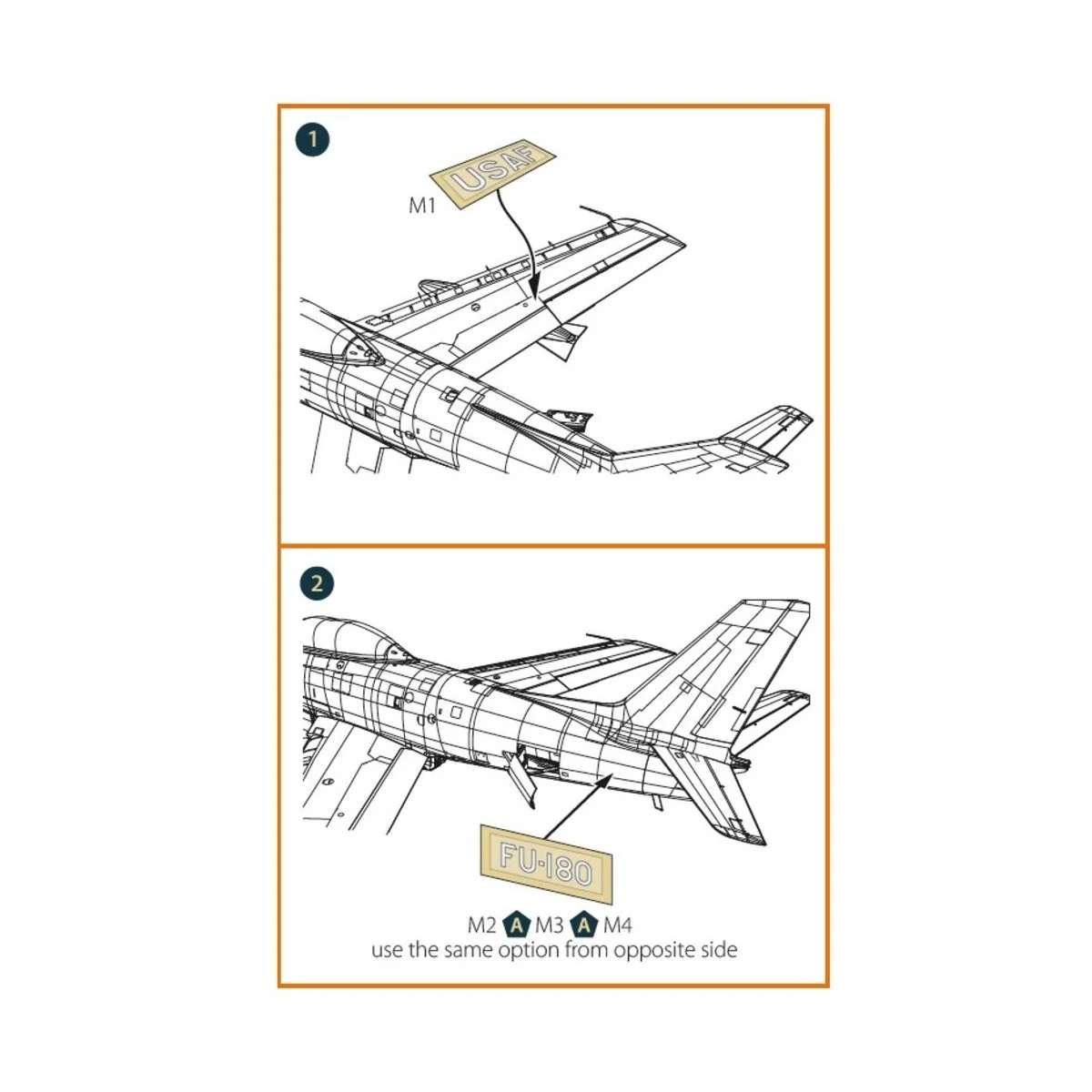 1

USAF

M1

2

FU-180

M2 A M3 A M4
use the same option from opposite side