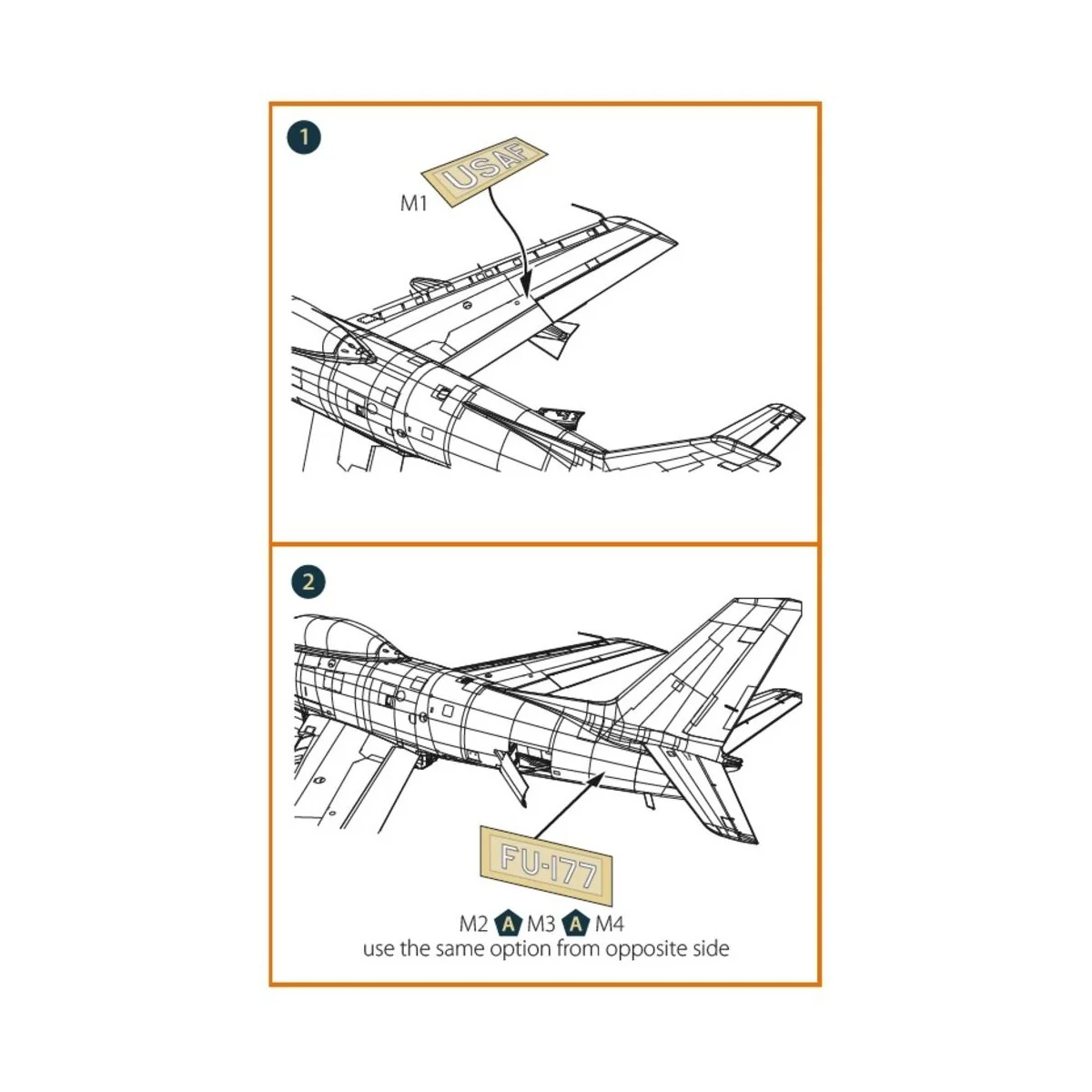 1

USAF

M1

2

FU-177

M2 A M3 A M4
use the same option from opposite side