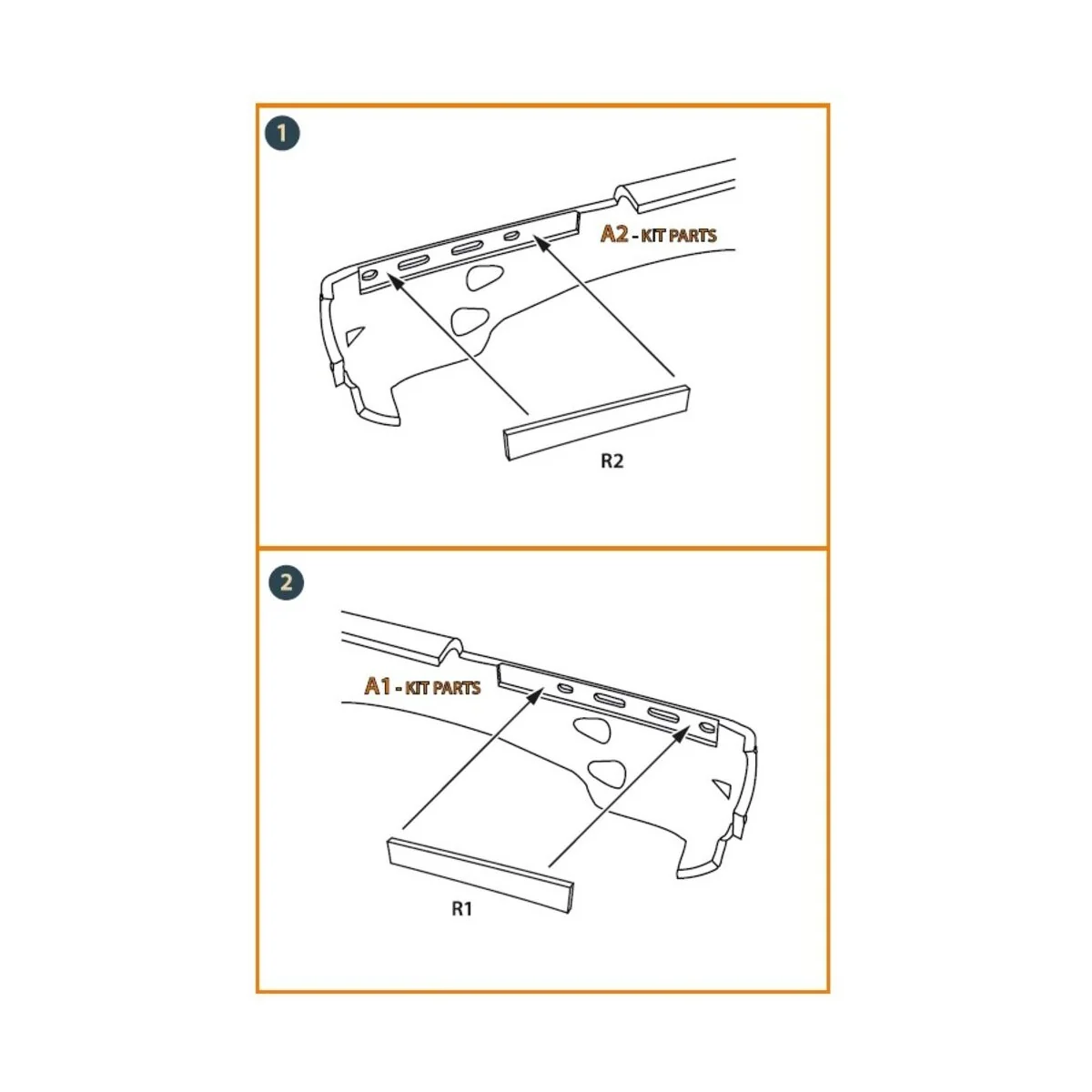 1

A2 - KIT PARTS

R2

2

A1 - KIT PARTS

R1