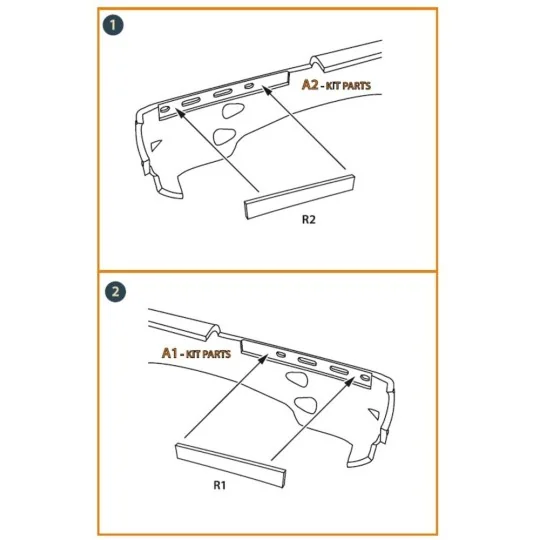 1

A2 - KIT PARTS

R2

2

A1 - KIT PARTS

R1