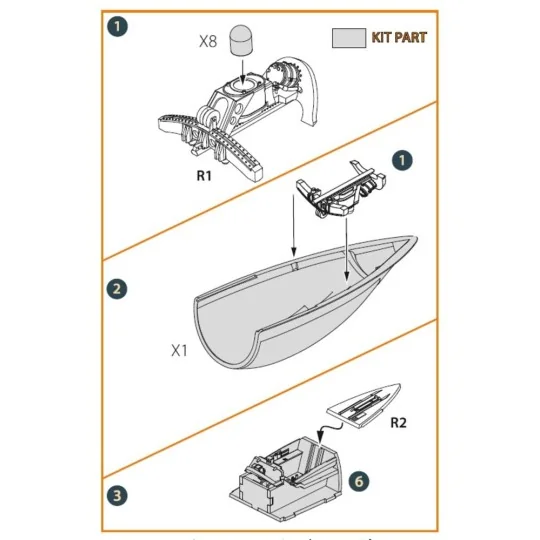 1

X8

KIT PART

R1

1

2

X1

R2

6

3