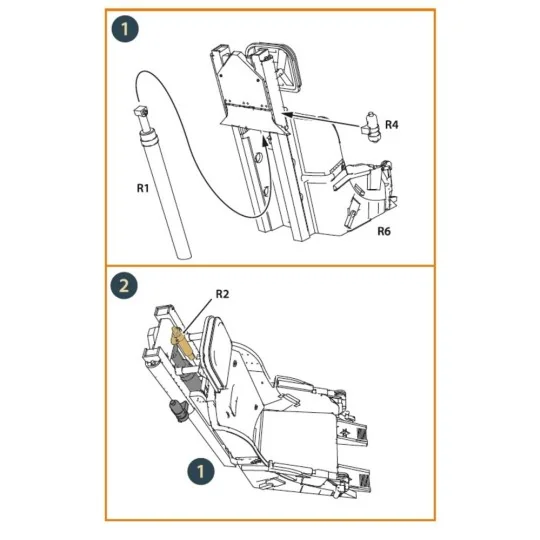 1

R4

R1

R6

2

R2

1