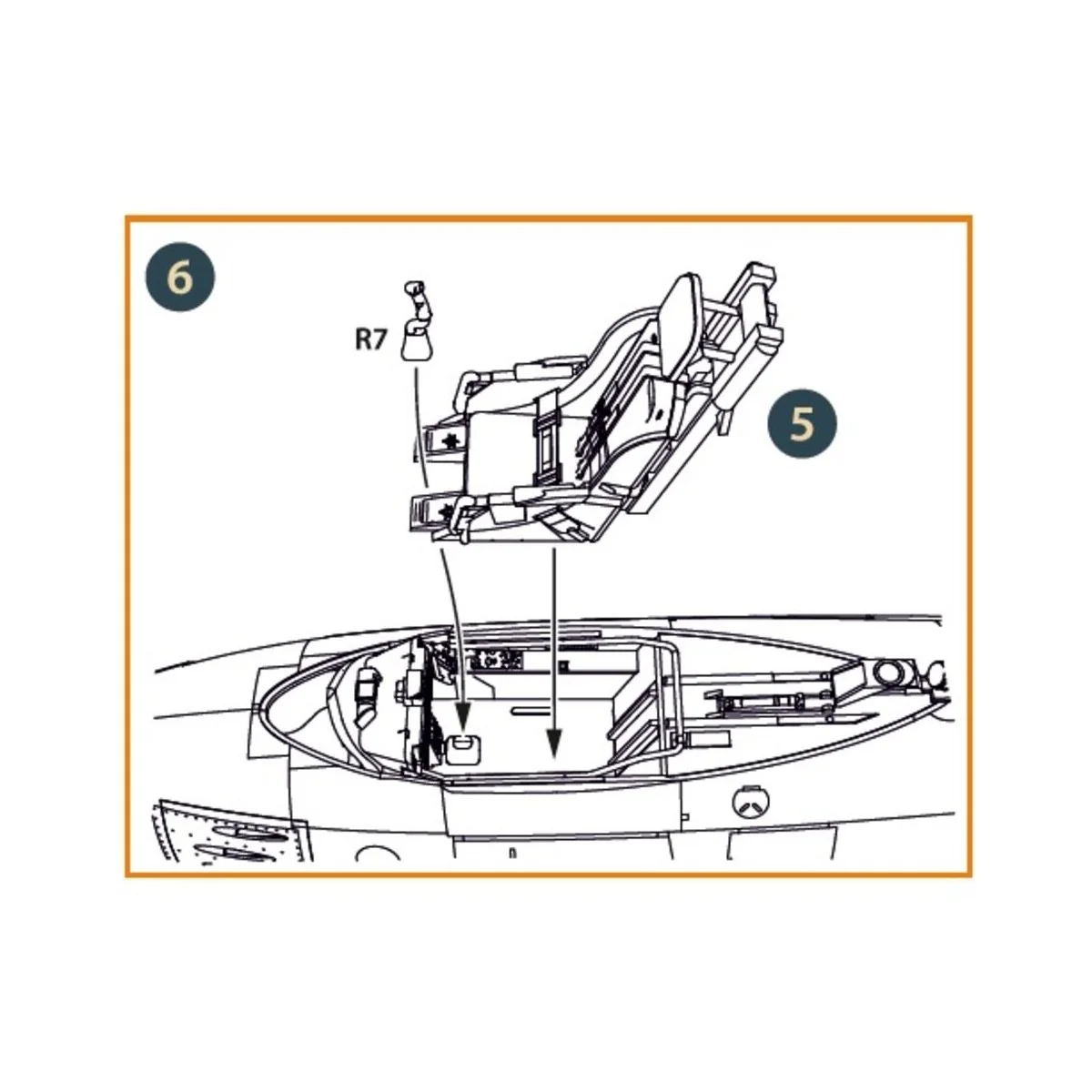 6

R7

5