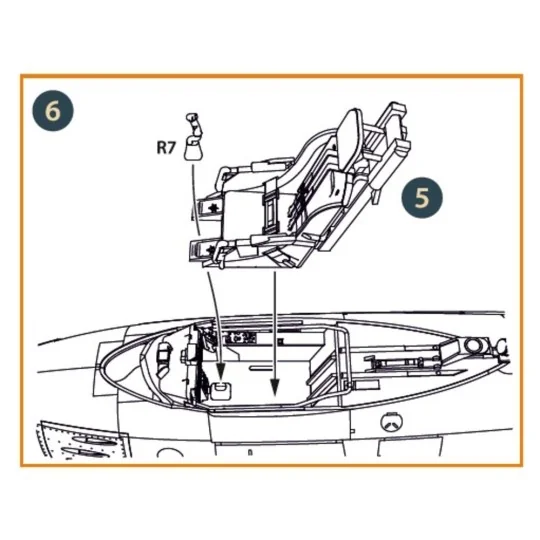 6

R7

5