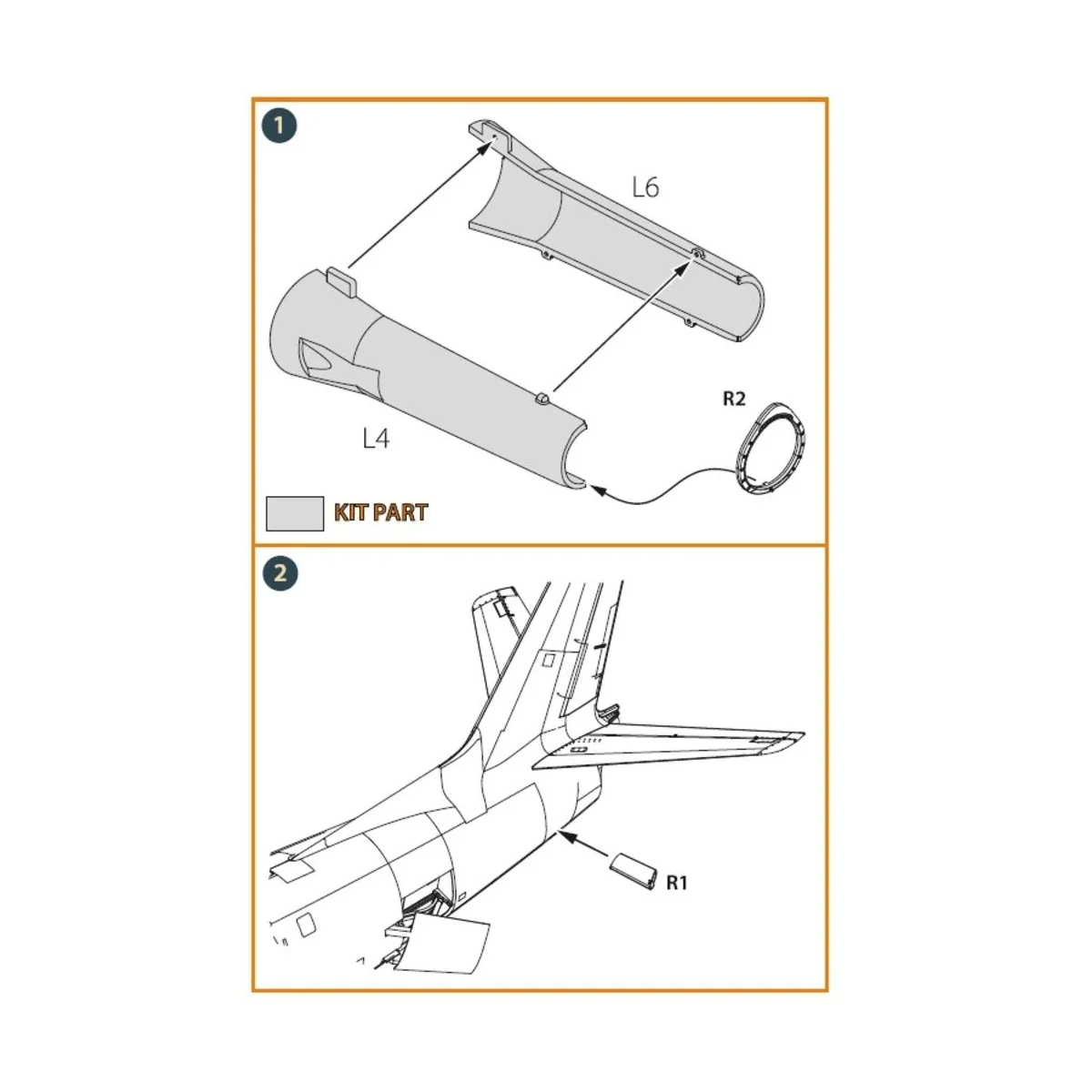 1

L6

R2

L4

KIT PART

2

R1