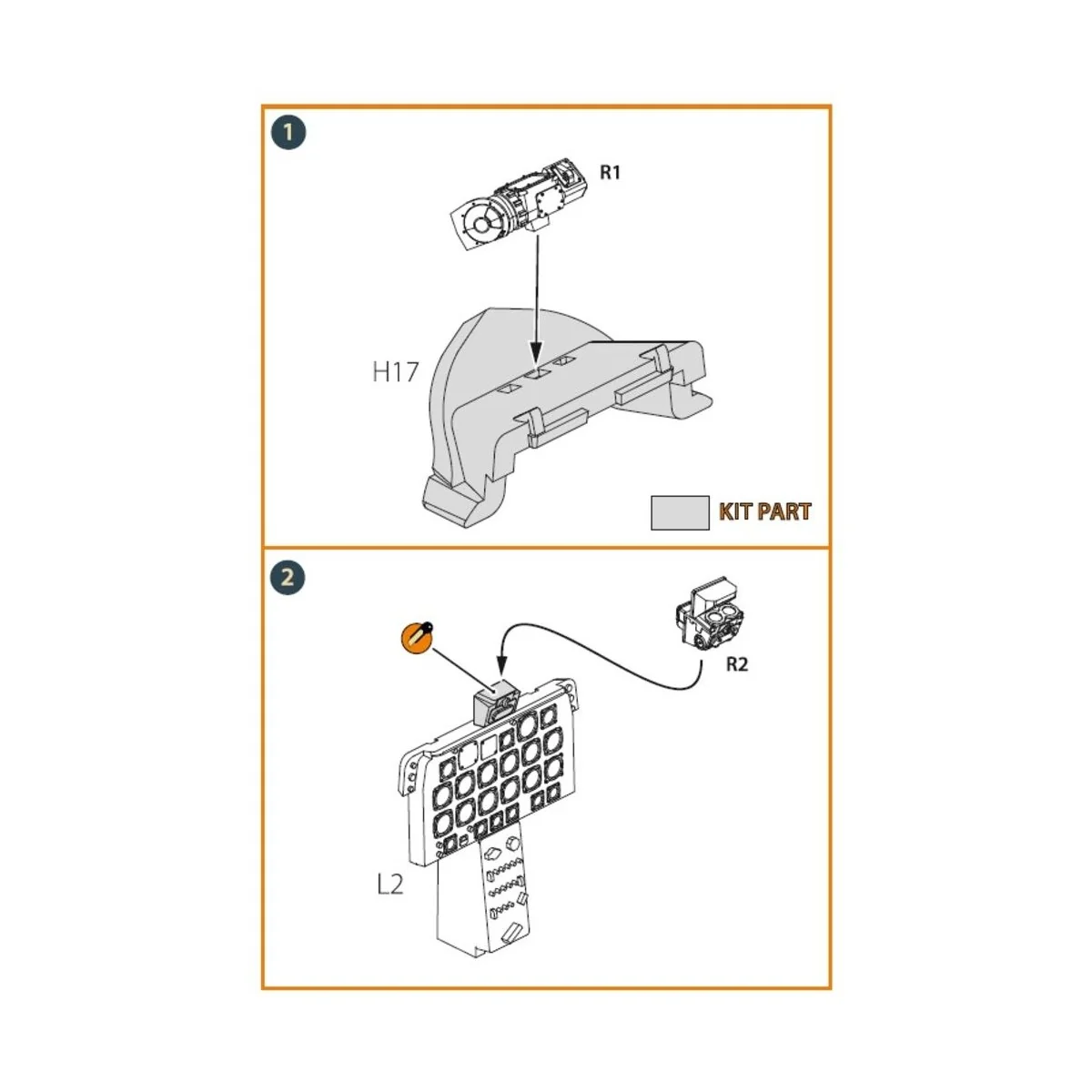 1

R1

H17

KIT PART

2

R2

L2