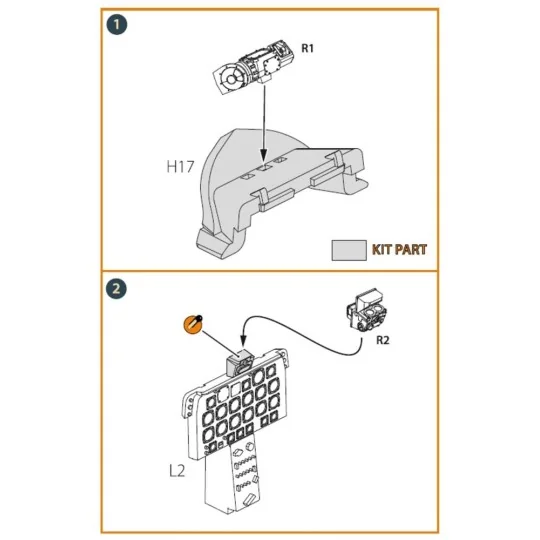 1

R1

H17

KIT PART

2

R2

L2