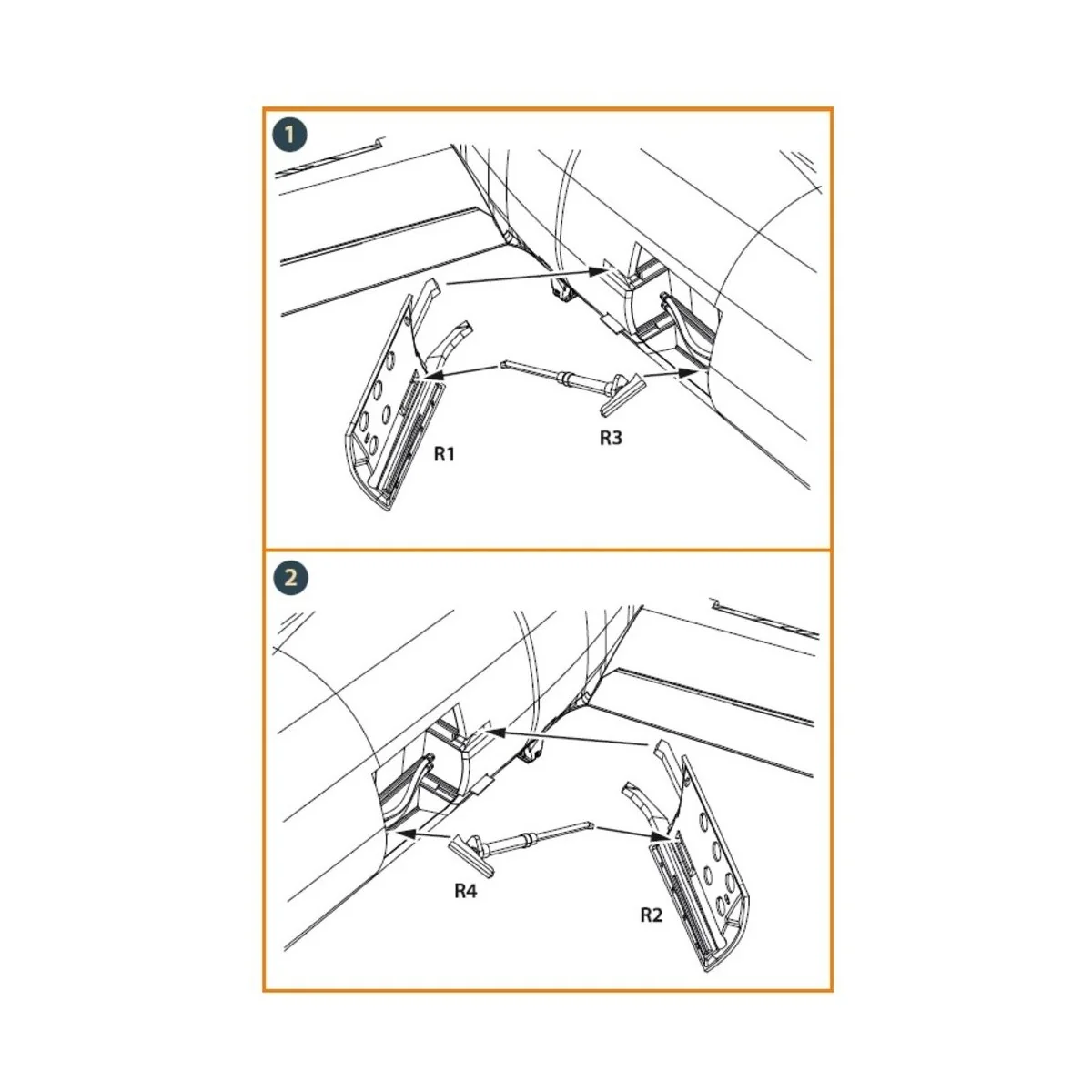 1

R1

R3

2

R4

R2