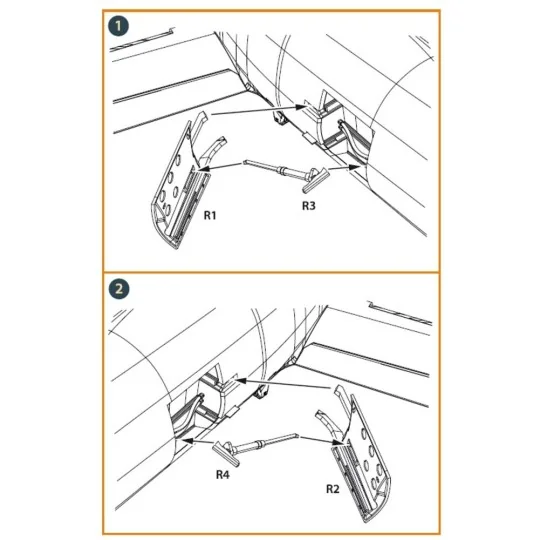 1

R1

R3

2

R4

R2