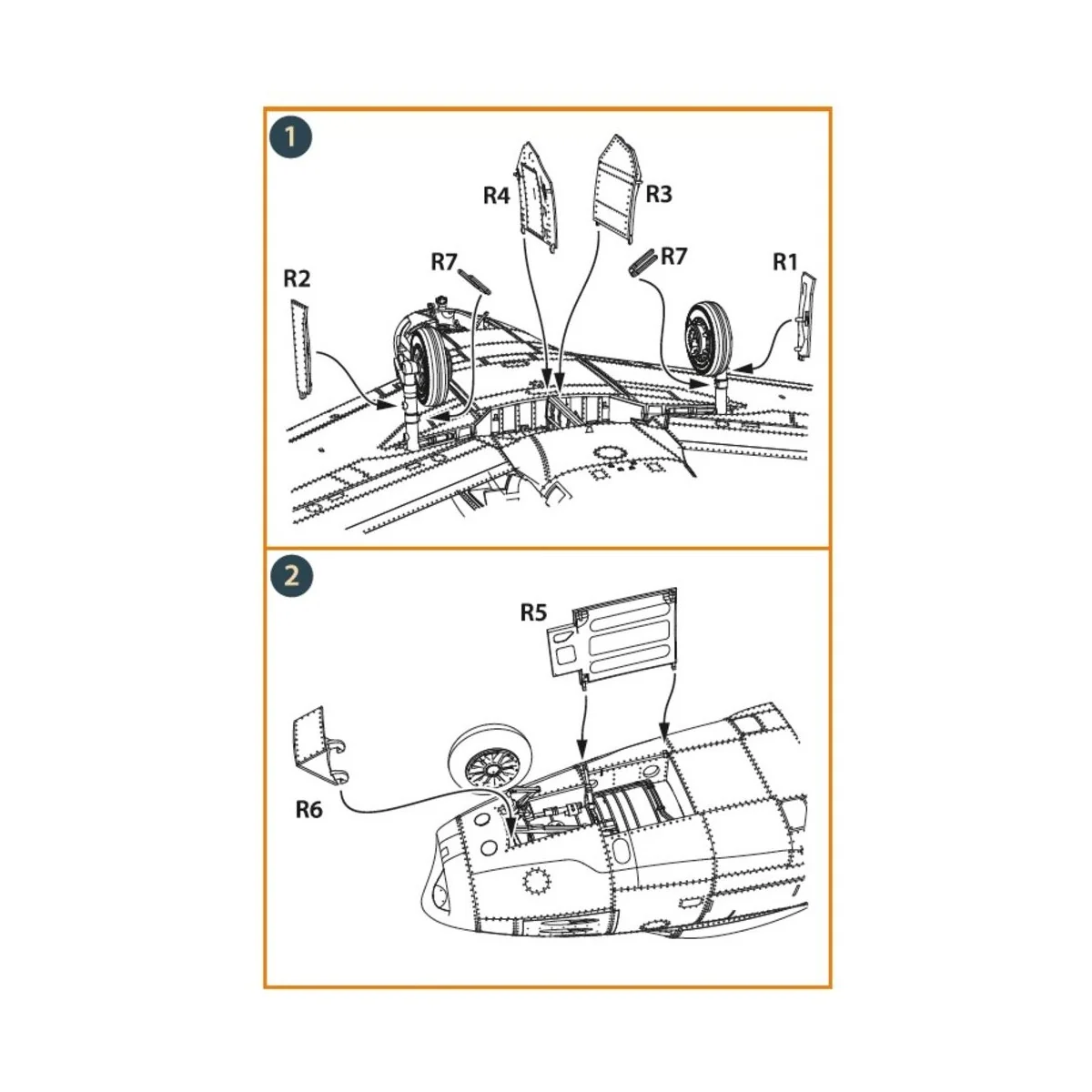 1

R4
R3
R7
R7
R2
R1

2

R5
R6