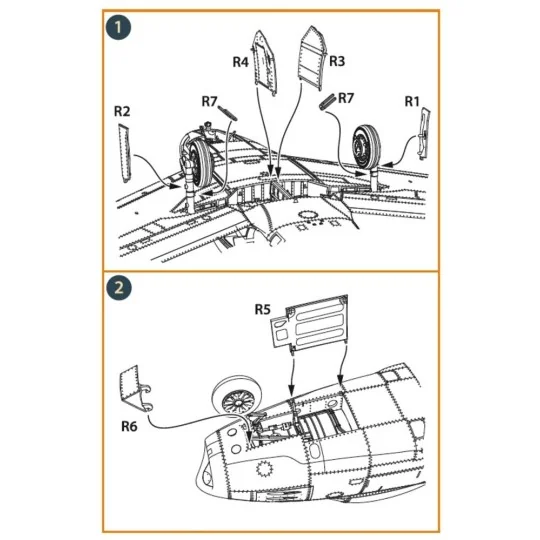 1

R4 R3

R7 R7

R2 R1

2

R5

R6