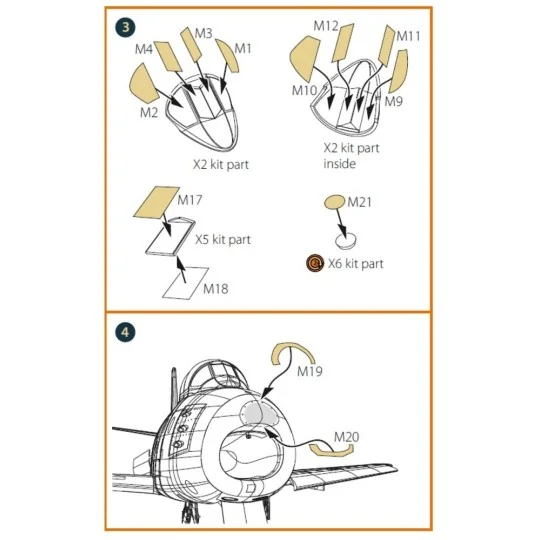 3

M4 M3 M1

M2

X2 kit part

M12 M11

M10 M9

X2 kit part inside

M17

X5 kit part

M18

M21

X6 kit part

4

M19

M20