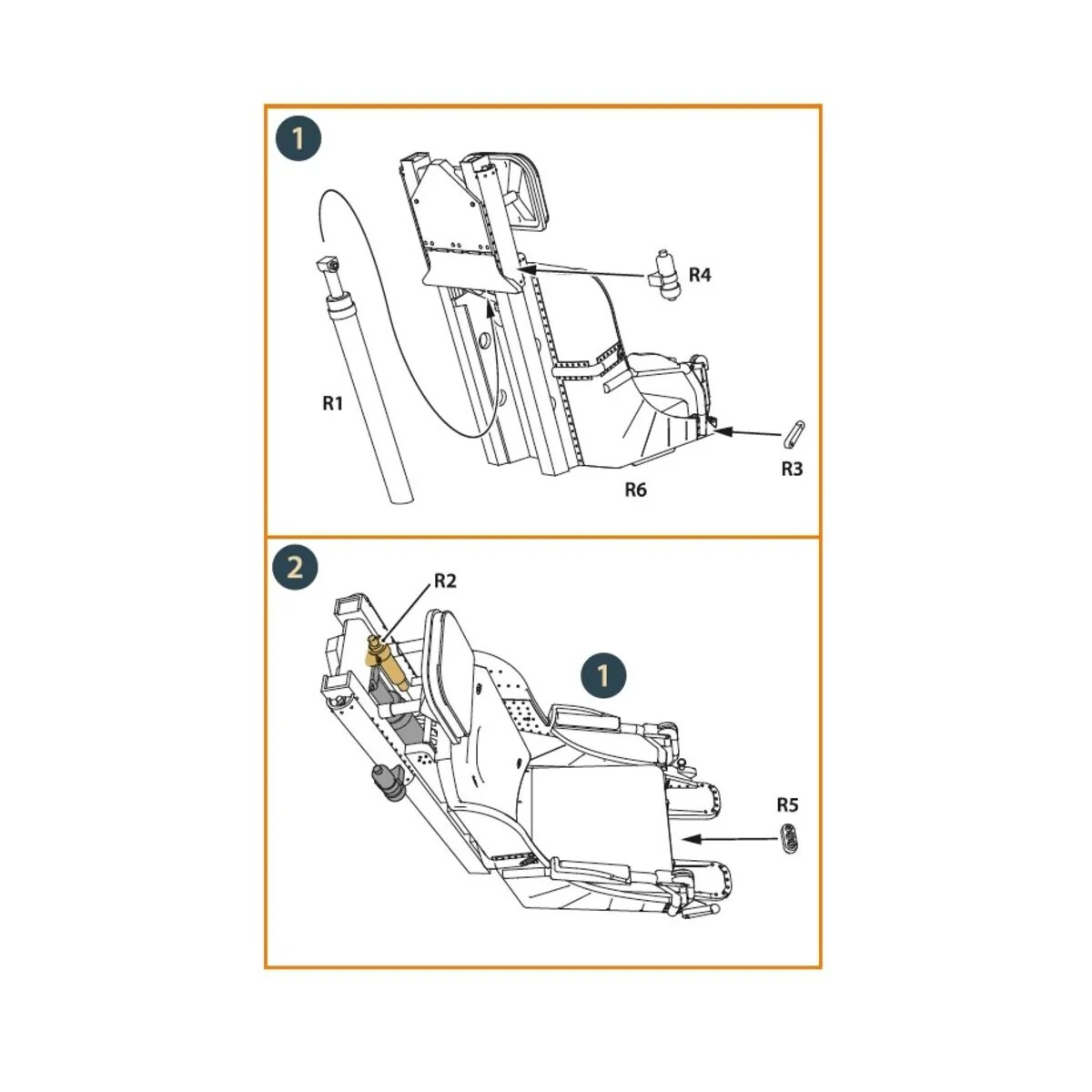 1

R4

R1

R3

R6

2

R2

1

R5