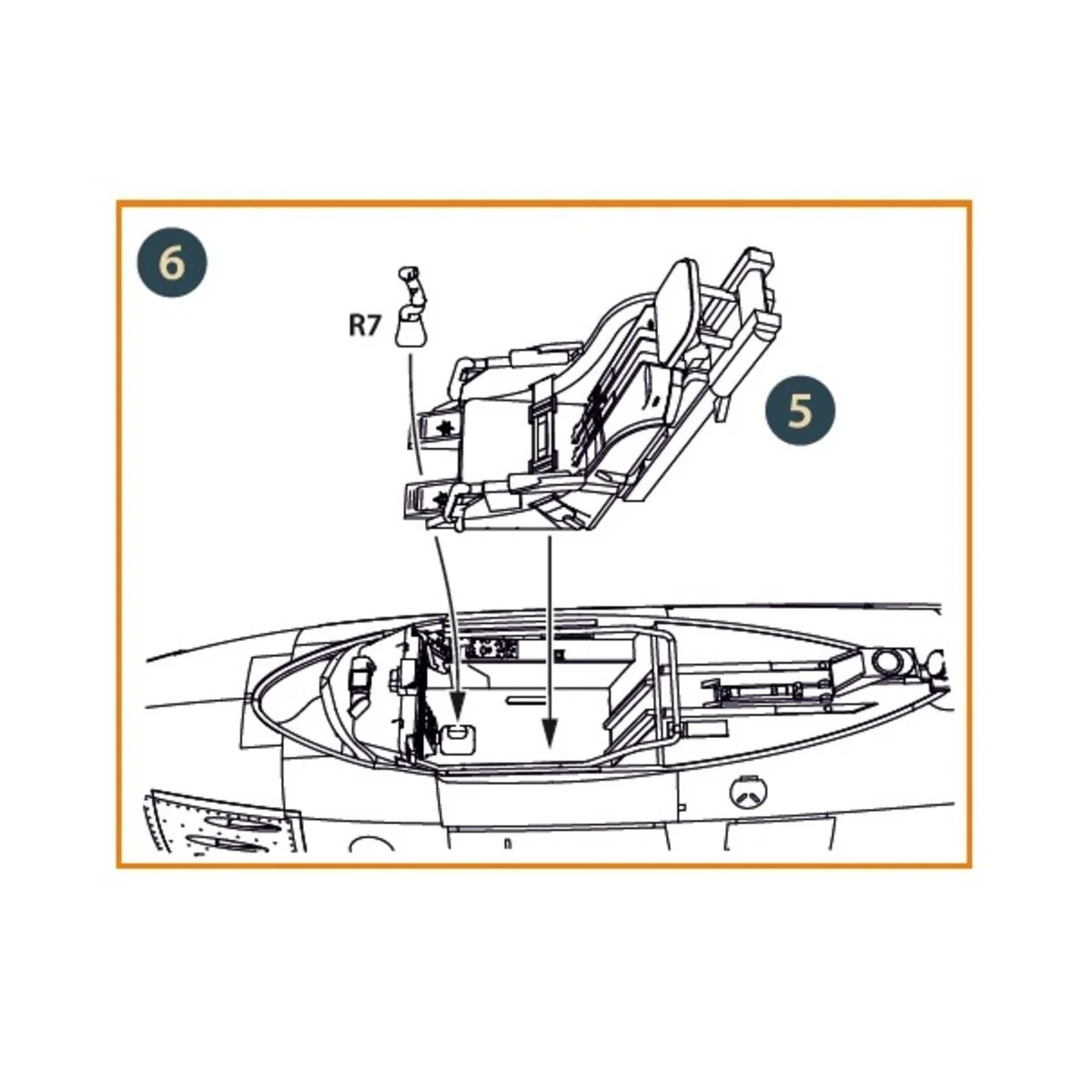 6

R7

5